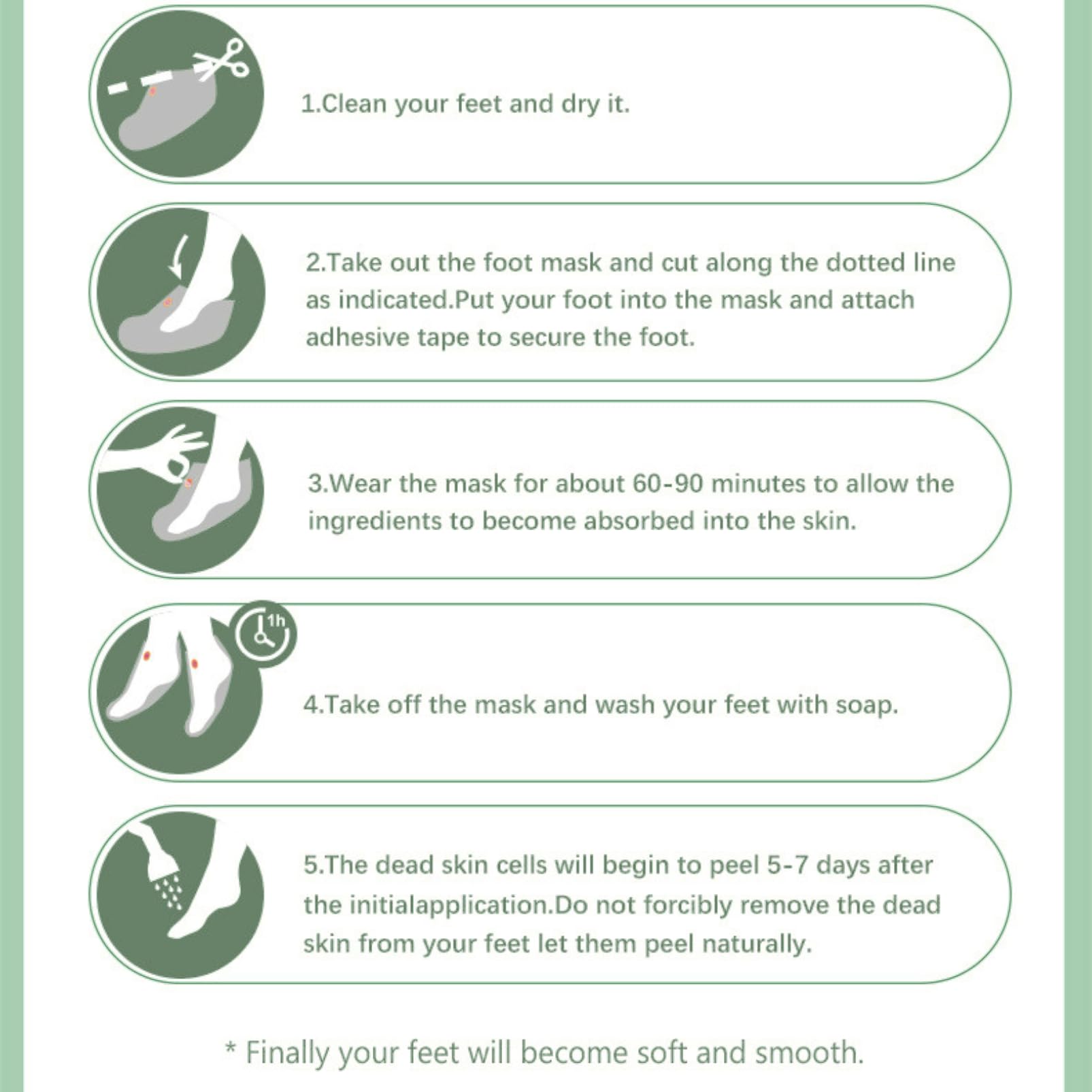 1.Clean your feet and dry it.

2.Take out the foot mask and cut along the dotted line as indicated.Put your foot into the mask and attach adhesive tape to secure the foot.

3.Wear the mask for about 60-90 minutes to allow the ingredients to become absorbed into the skin.

1h

4.Take off the mask and wash your feet with soap.

5.The dead skin cells will begin to peel 5-7 days after the initialapplication.Do not forcibly remove the dead skin from your feet let them peel naturally.

* Finally your feet will become soft and smooth.