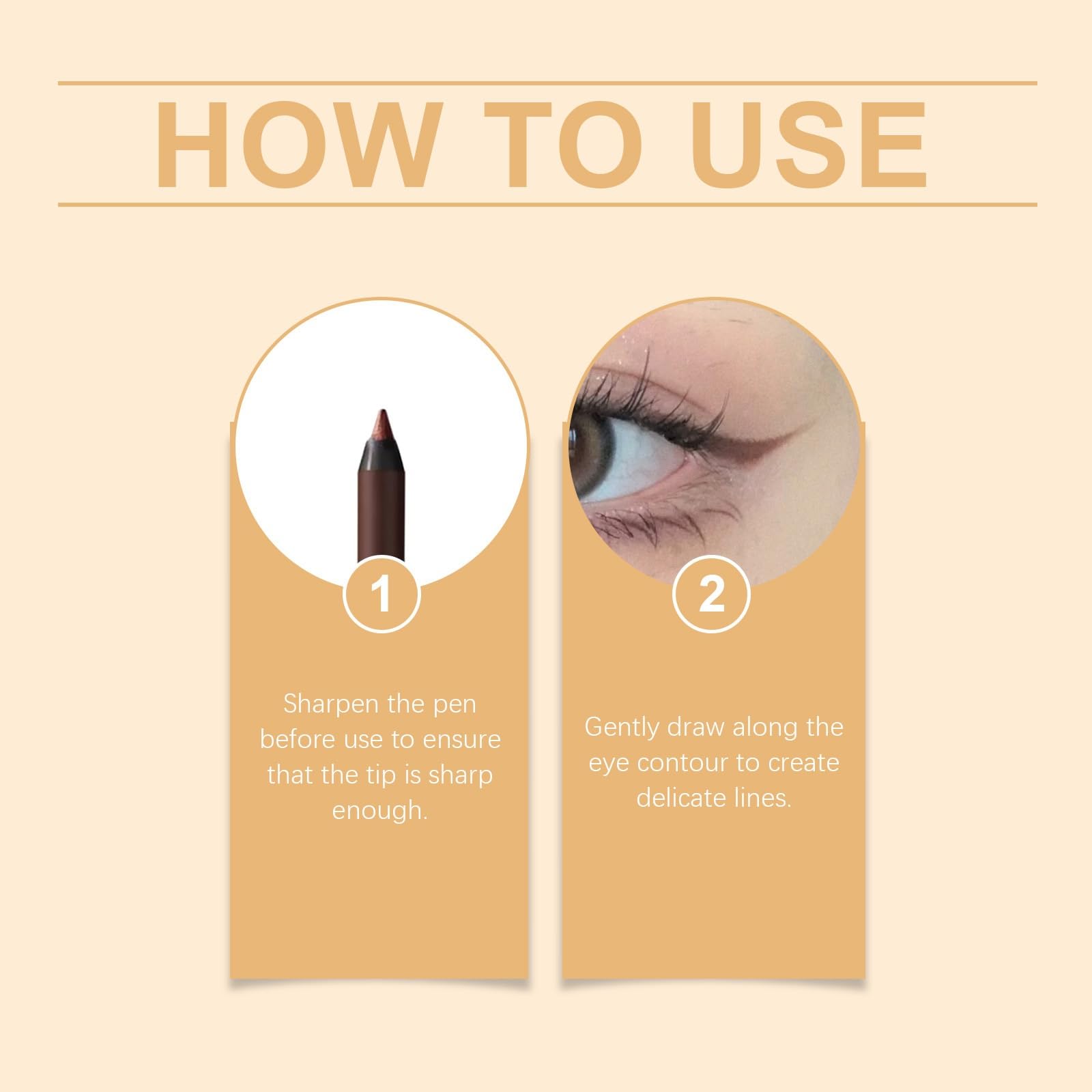 HOW TO USE

1

Sharpen the pen before use to ensure that the tip is sharp enough.

2

Gently draw along the eye contour to create delicate lines.