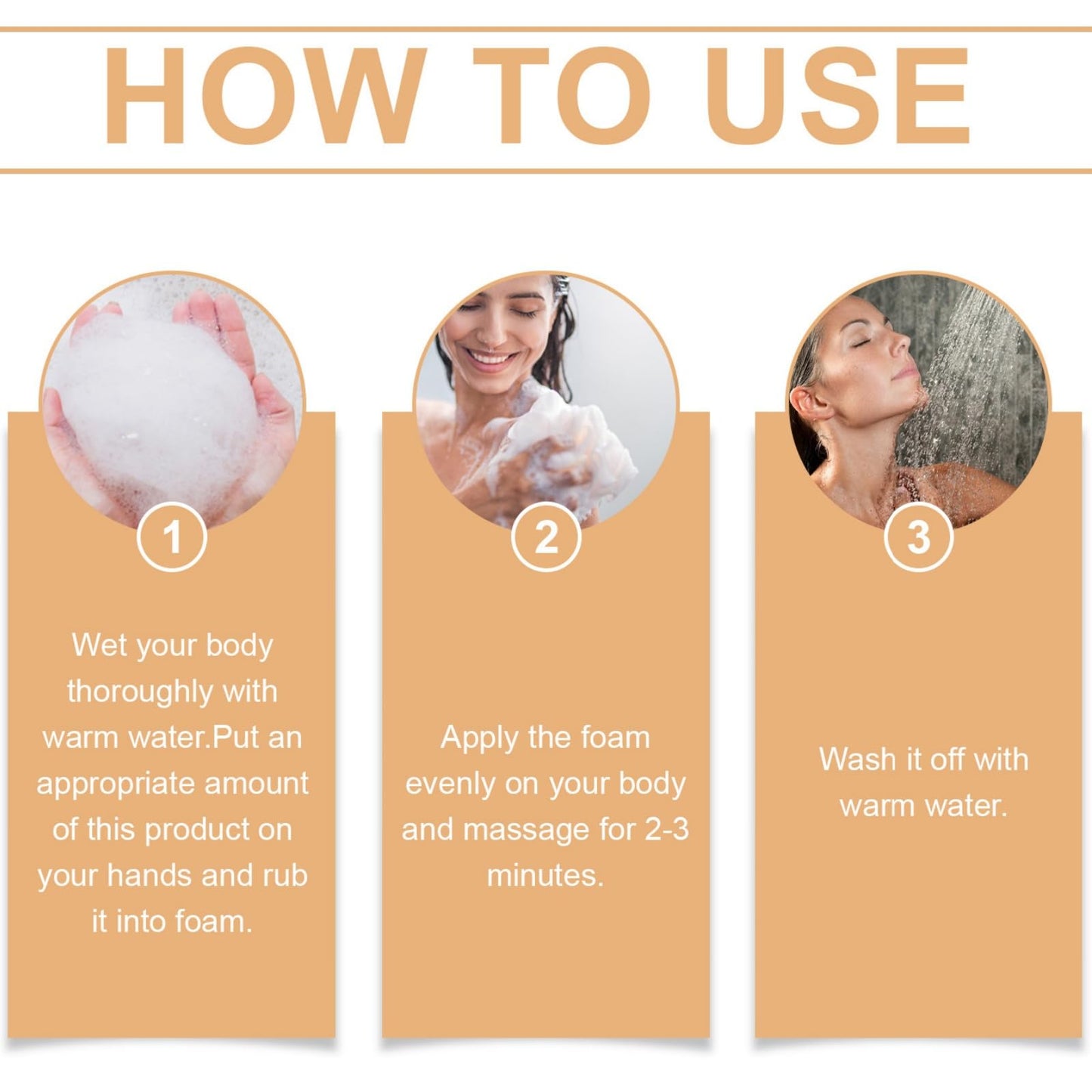 HOW TO USE

1

Wet your body thoroughly with warm water.Put an appropriate amount of this product on your hands and rub it into foam.

2

Apply the foam evenly on your body and massage for 2-3 minutes.

3

Wash it off with warm water.