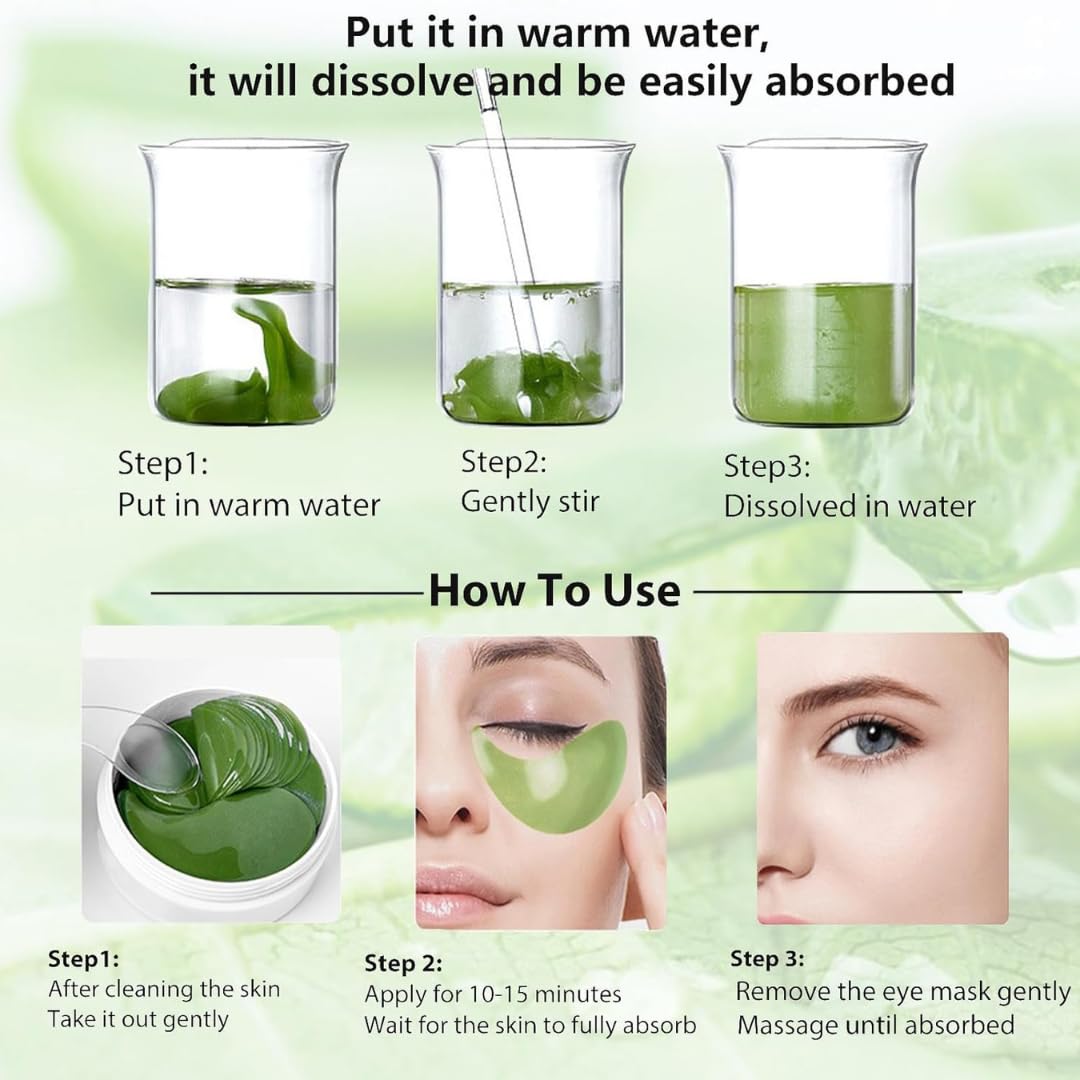 Put it in warm water, it will dissolve and be easily absorbed

Step1:
Put in warm water

Step2:
Gently stir

Step3:
Dissolved in water

How To Use

Step1:
After cleaning the skin
Take it out gently

Step 2:
Apply for 10-15 minutes
Wait for the skin to fully absorb

Step 3:
Remove the eye mask gently
Massage until absorbed