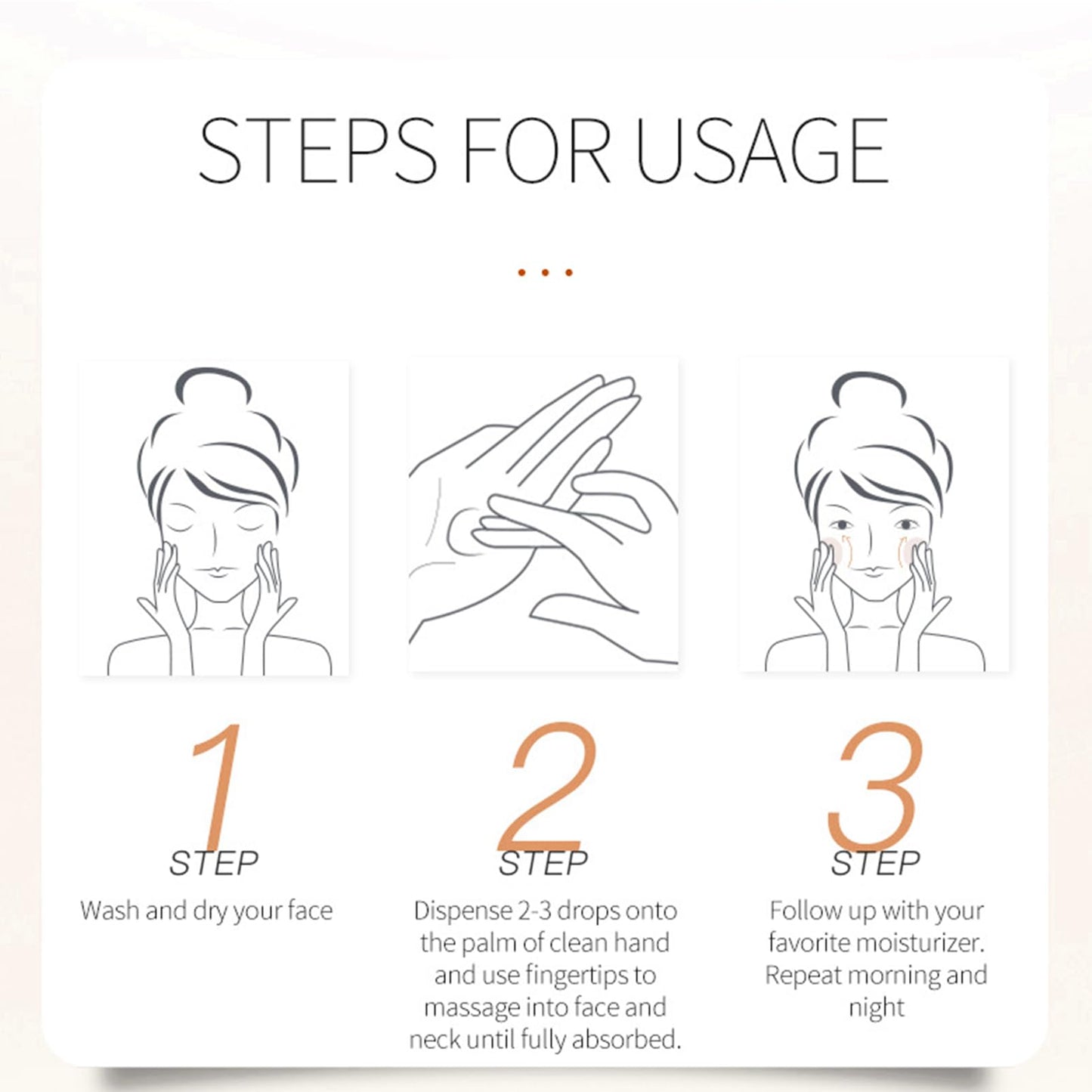 STEPS FOR USAGE

1
STEP
Wash and dry your face

2
STEP
Dispense 2-3 drops onto the palm of clean hand and use fingertips to massage into face and neck until fully absorbed.

3
STEP
Follow up with your favorite moisturizer. Repeat morning and night