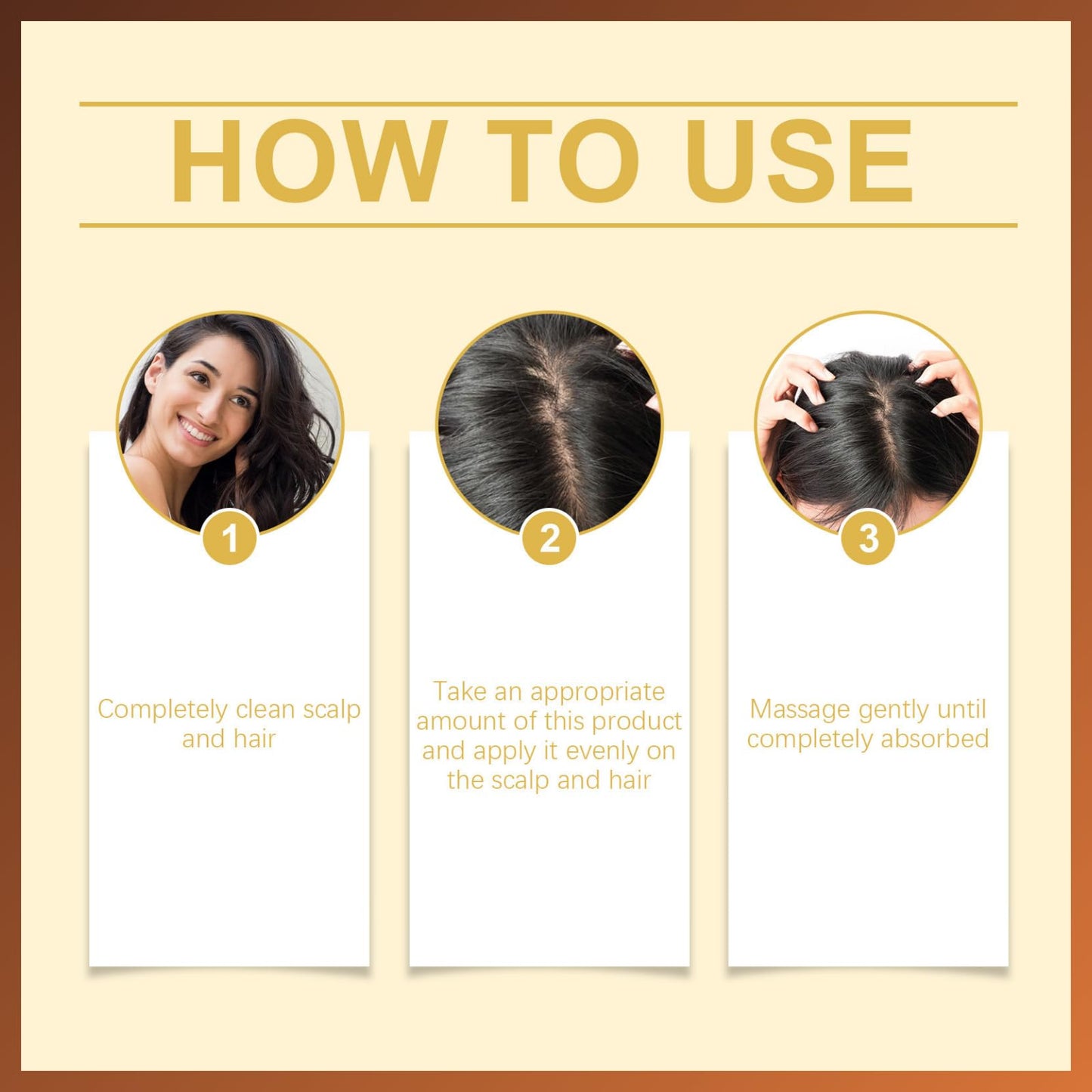 HOW TO USE

1

Completely clean scalp and hair

2

Take an appropriate amount of this product and apply it evenly on the scalp and hair

3

Massage gently until completely absorbed