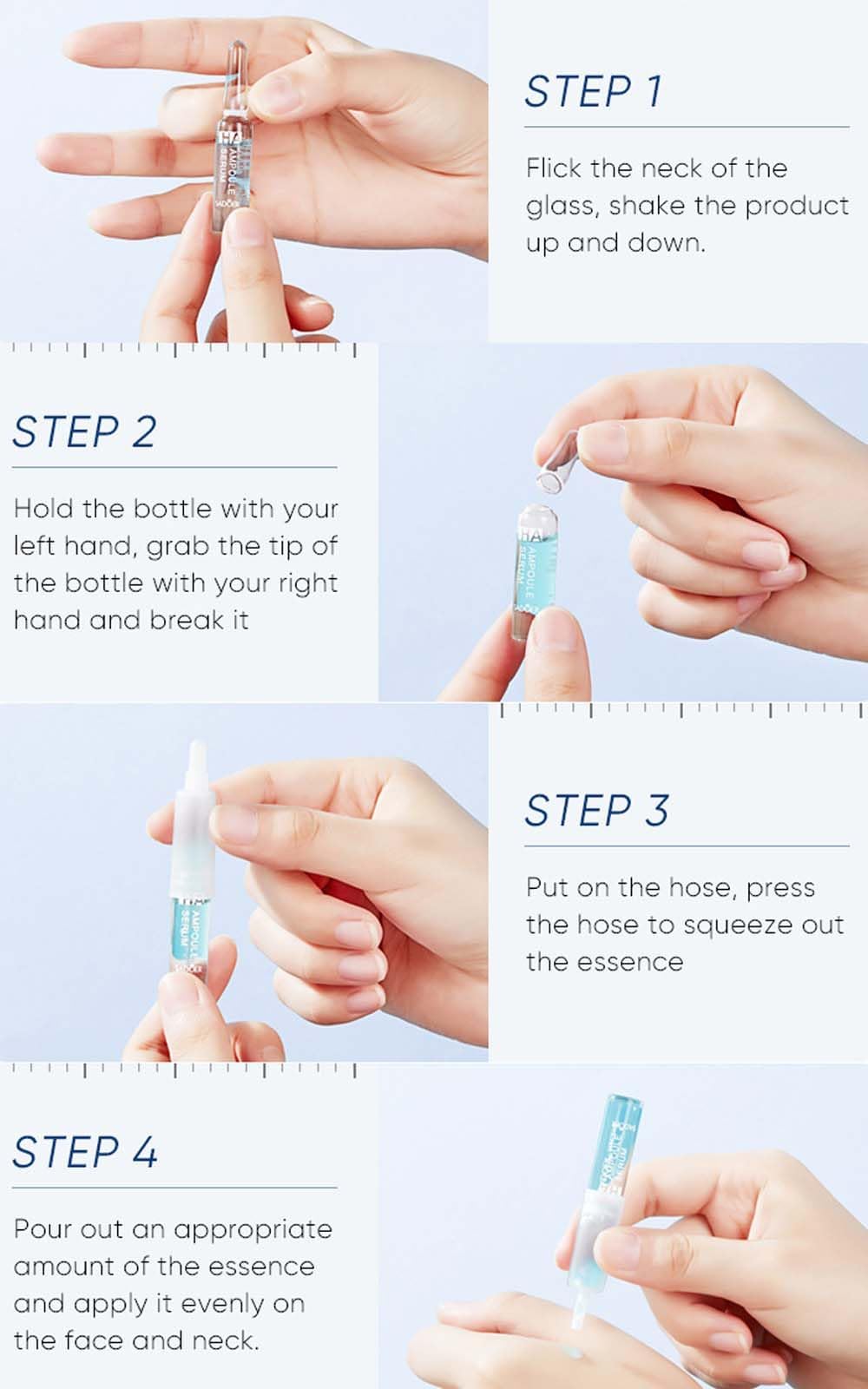 HA
AMPOULE SERUM
SADOER

STEP 1

Flick the neck of the glass, shake the product up and down.

STEP 2

Hold the bottle with your left hand, grab the tip of the bottle with your right hand and break it

HA
AMPOULE SERUM
SADOER

HA
AMPOULE SERUM
SADOER

STEP 3

Put on the hose, press the hose to squeeze out the essence

STEP 4

Pour out an appropriate amount of the essence and apply it evenly on the face and neck.

HA
AMPOULE SERUM
SADOER