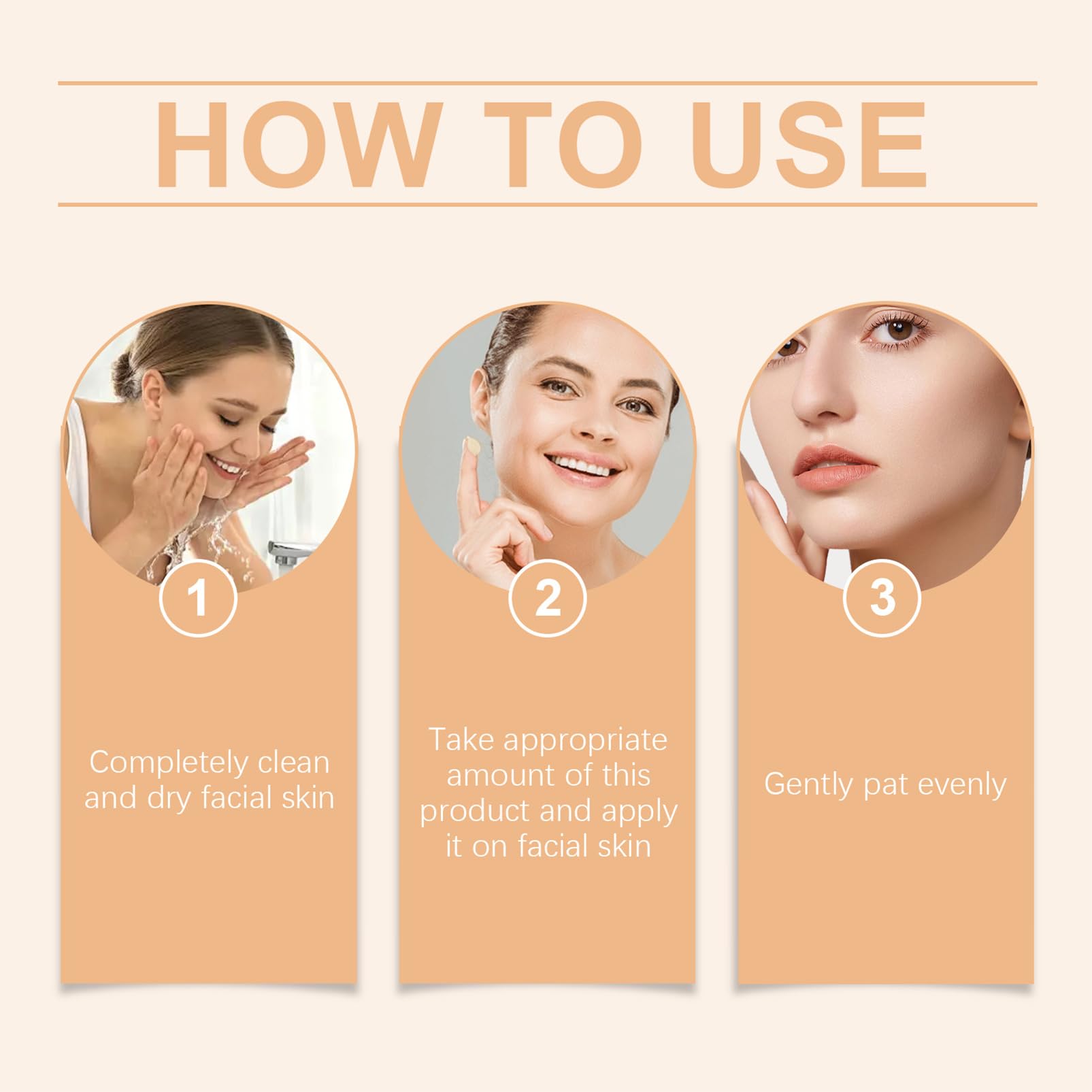 HOW TO USE

1

Completely clean and dry facial skin

2

Take appropriate amount of this product and apply it on facial skin

3

Gently pat evenly