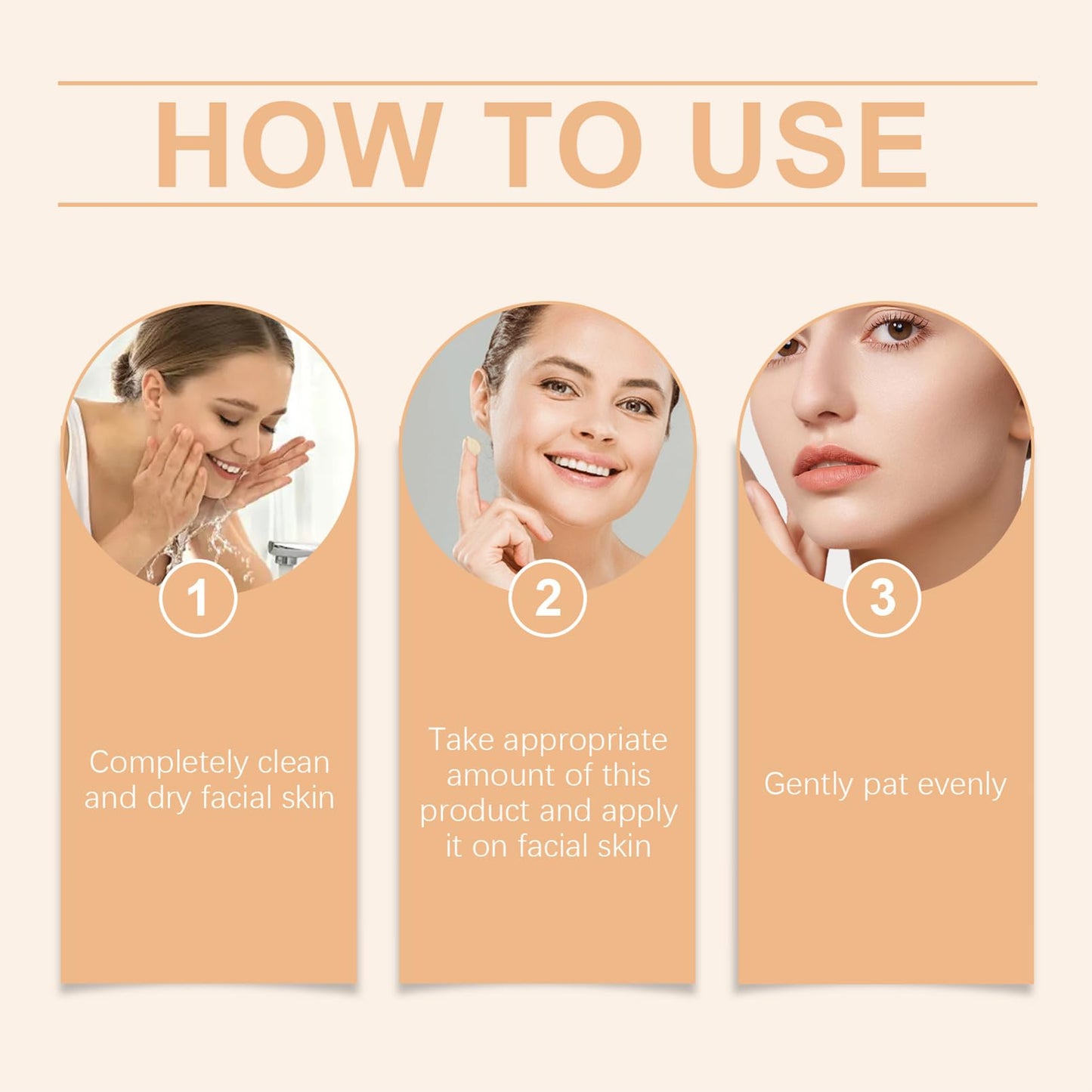 HOW TO USE

1

Completely clean and dry facial skin

2

Take appropriate amount of this product and apply it on facial skin

3

Gently pat evenly