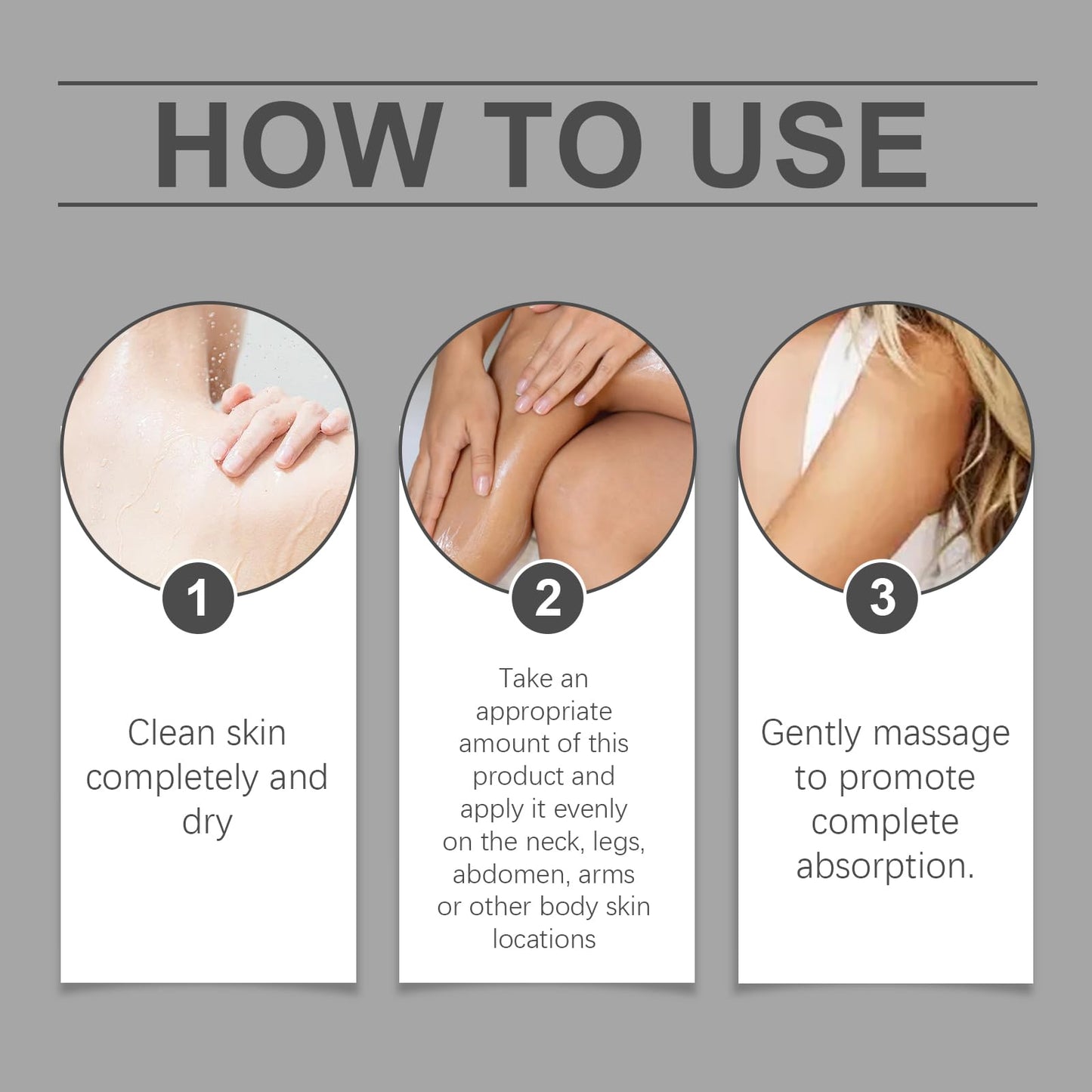 HOW TO USE

1

Clean skin completely and dry

2

Take an appropriate amount of this product and apply it evenly on the neck, legs, abdomen, arms or other body skin locations

3

Gently massage to promote complete absorption.