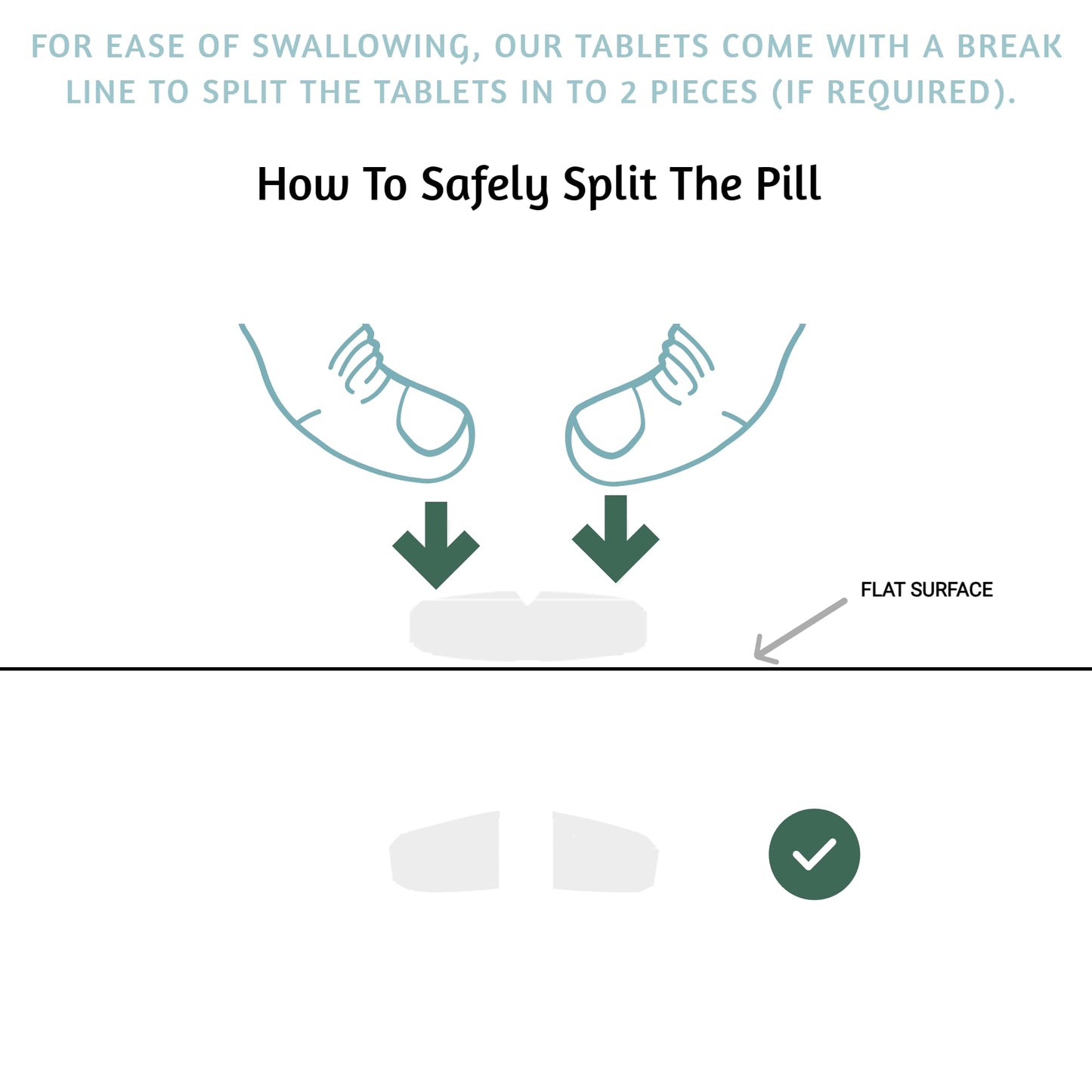 FOR EASE OF SWALLOWING, OUR TABLETS COME WITH A BREAK LINE TO SPLIT THE TABLETS IN TO 2 PIECES (IF REQUIRED).

How To Safely Split The Pill

FLAT SURFACE