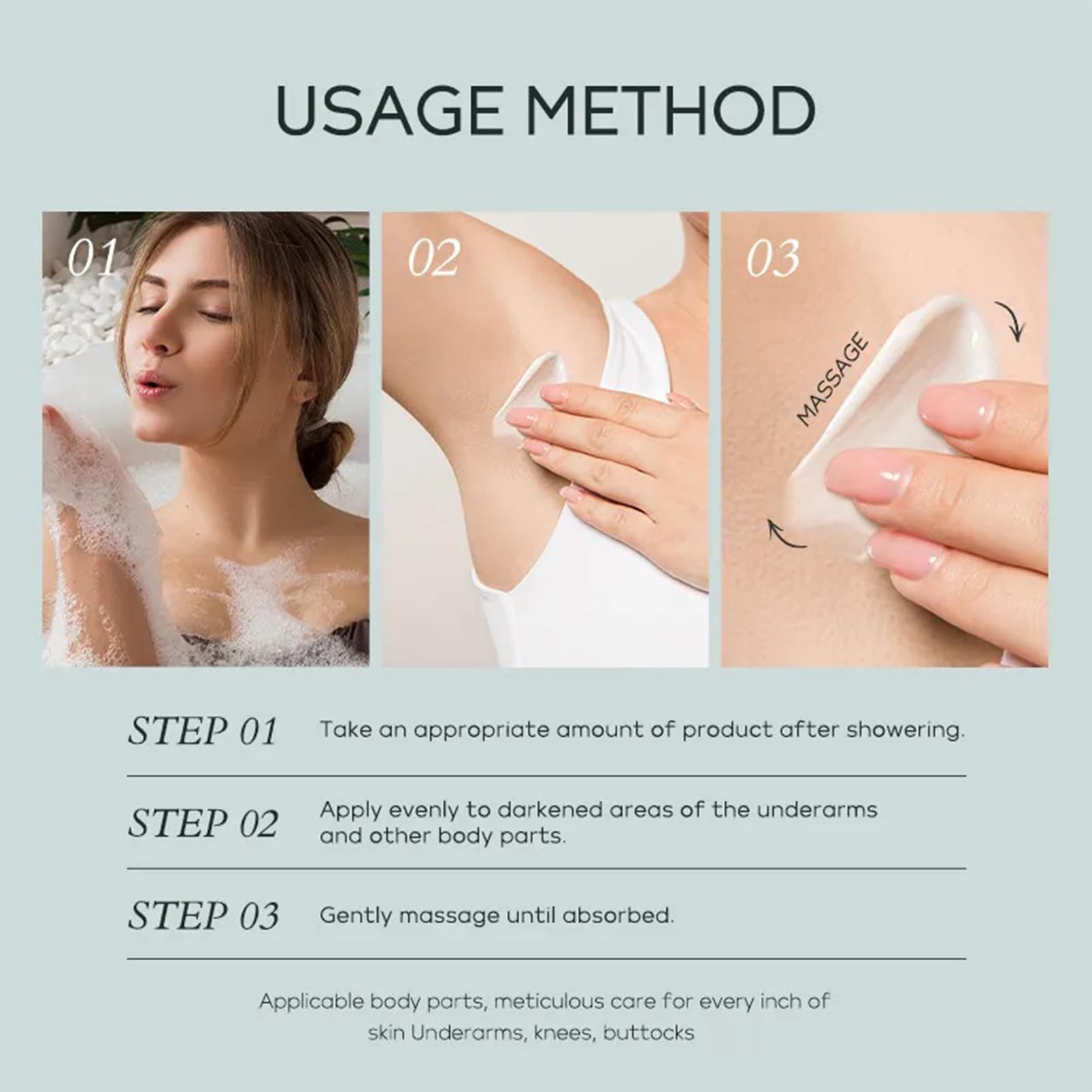 USAGE METHOD

01

02

03

MASSAGE

STEP 01 Take an appropriate amount of product after showering.

STEP 02 Apply evenly to darkened areas of the underarms and other body parts.

STEP 03 Gently massage until absorbed.

Applicable body parts, meticulous care for every inch of skin Underarms, knees, buttocks