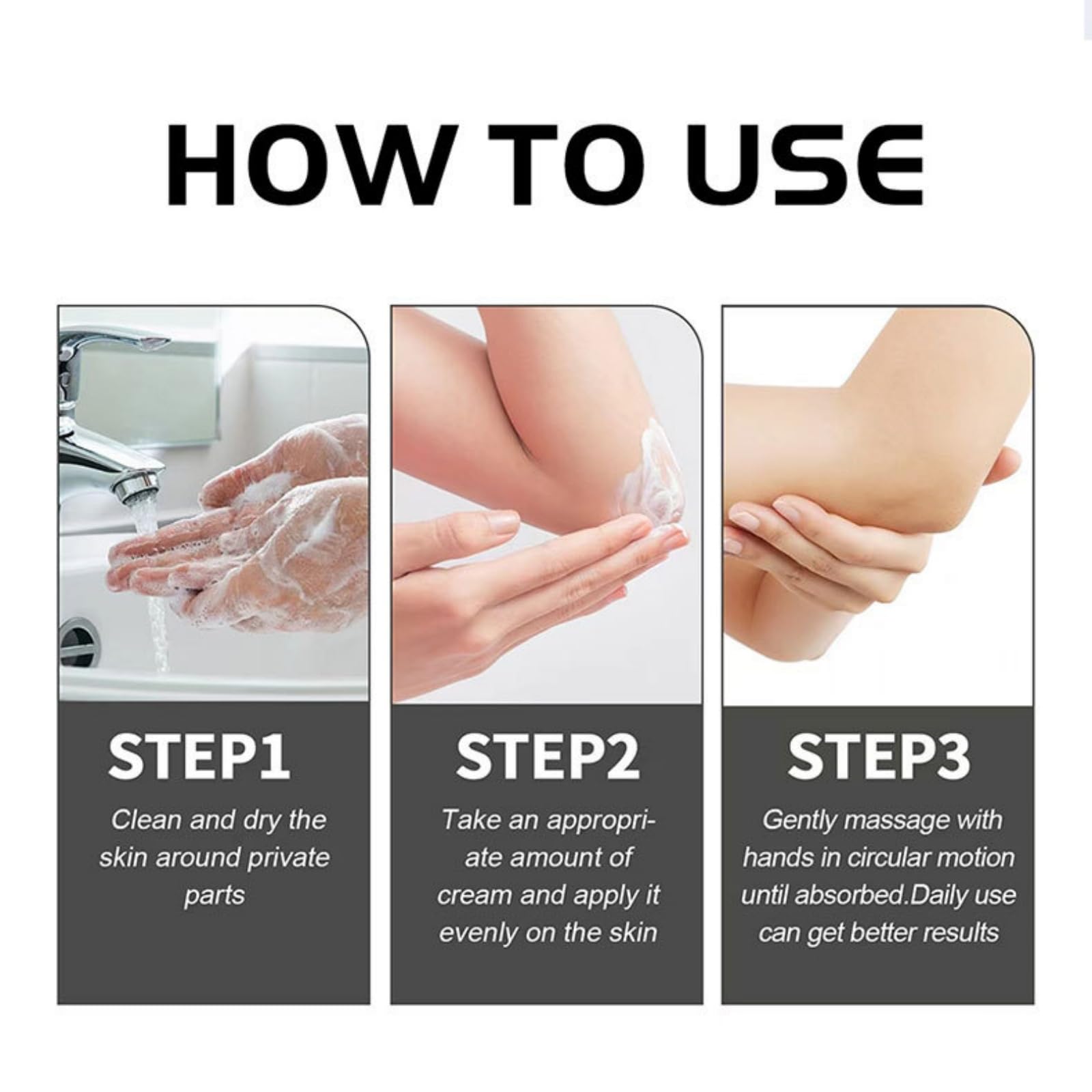 HOW TO USE

STEP1

Clean and dry the skin around private parts

STEP2

Take an appropriate amount of cream and apply it evenly on the skin

STEP3

Gently massage with hands in circular motion until absorbed.Daily use can get better results