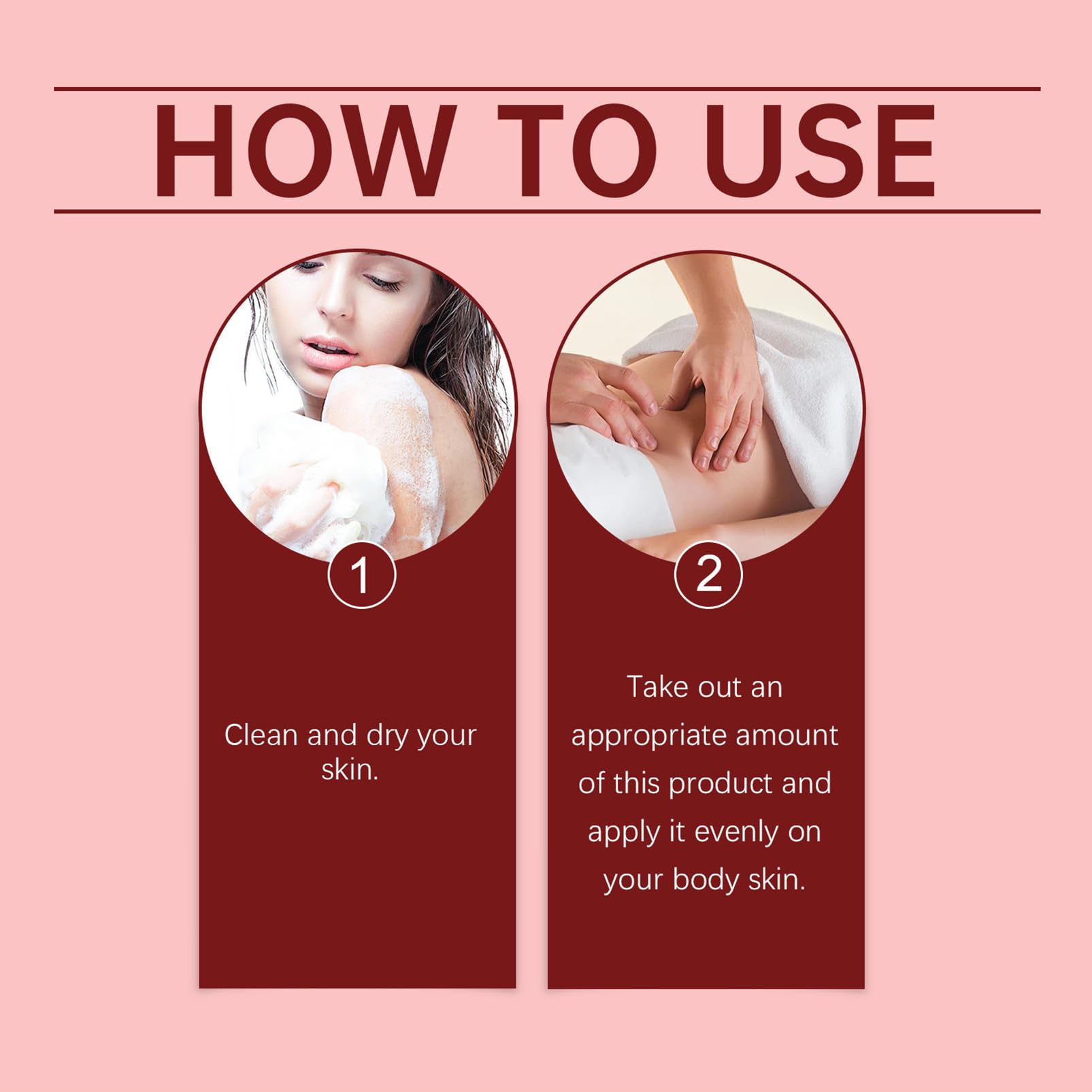 HOW TO USE

1

Clean and dry your skin.

2

Take out an appropriate amount of this product and apply it evenly on your body skin.