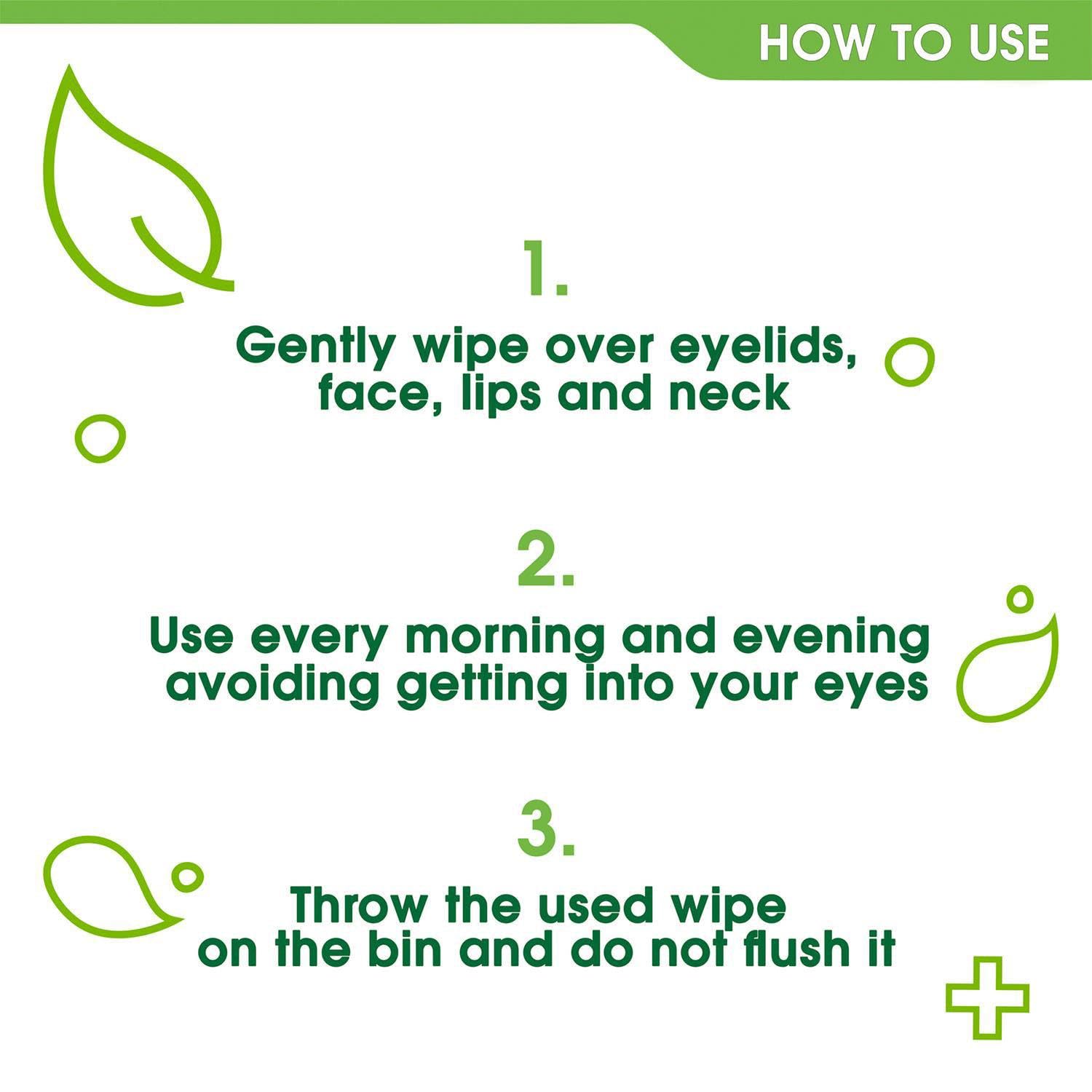 HOW TO USE

1.

Gently wipe over eyelids, face, lips and neck

2.

Use every morning and evening avoiding getting into your eyes

3.

Throw the used wipe on the bin and do not flush it