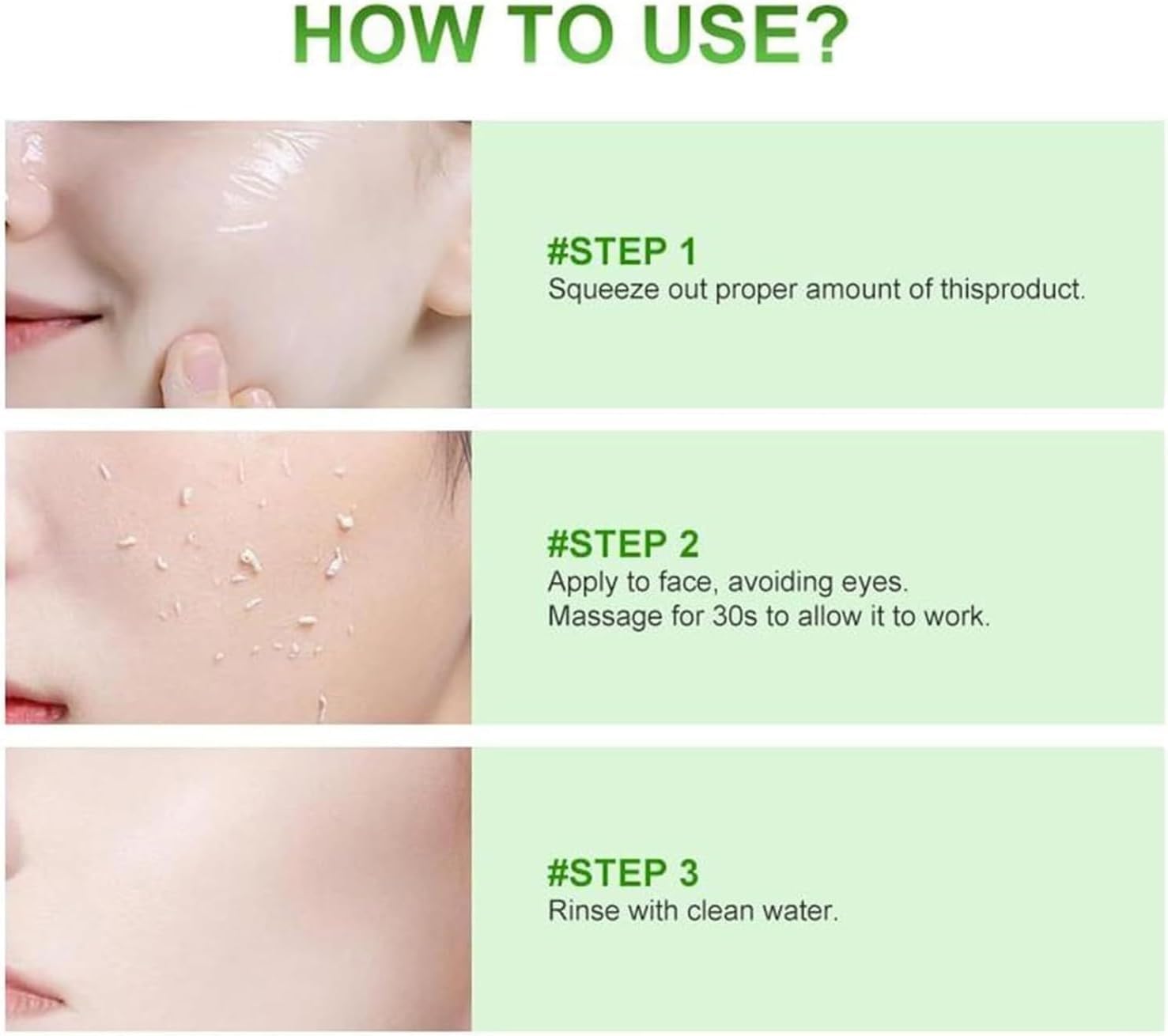 HOW TO USE?

#STEP 1
Squeeze out proper amount of thisproduct.

#STEP 2
Apply to face, avoiding eyes.
Massage for 30s to allow it to work.

#STEP 3
Rinse with clean water.