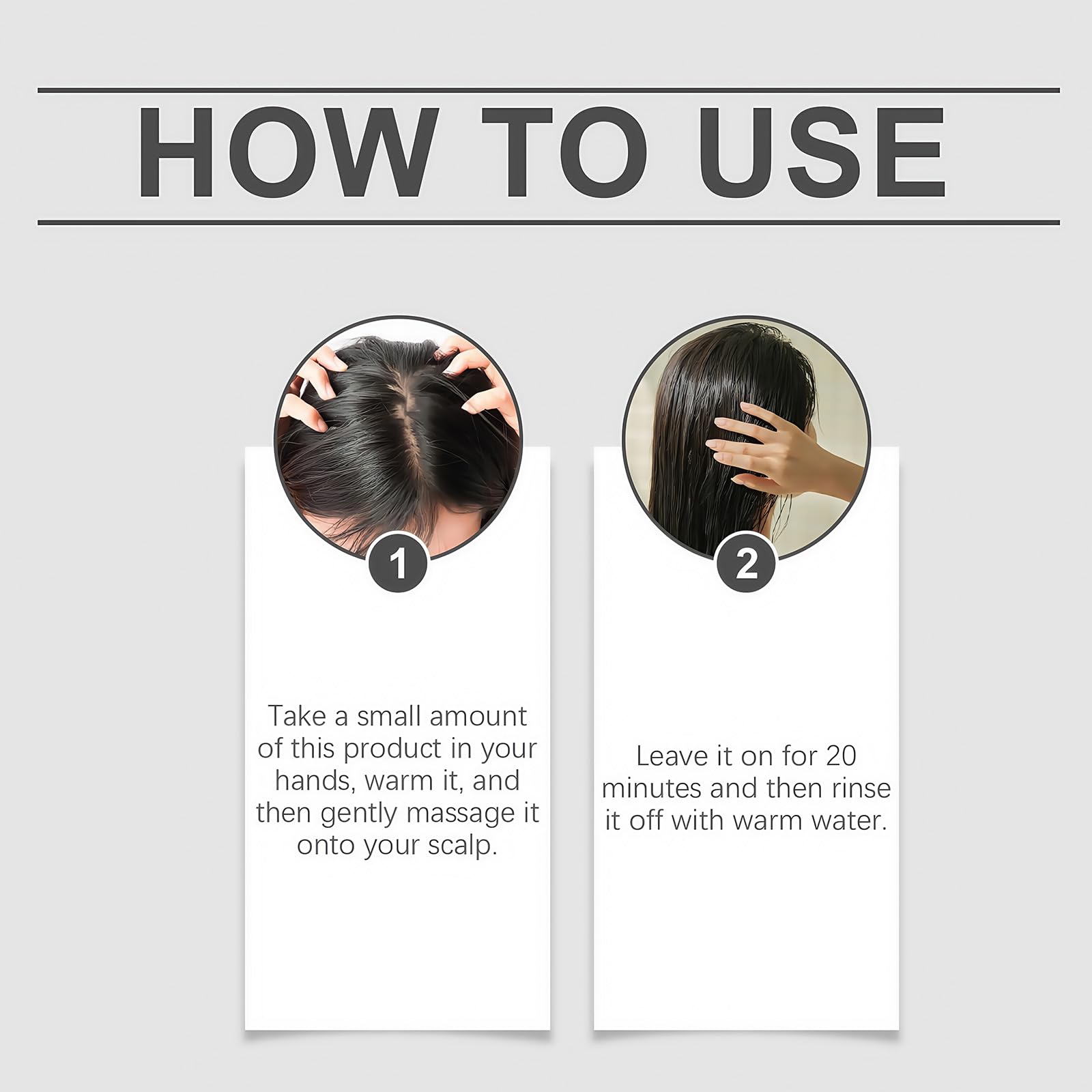 HOW TO USE

1

Take a small amount of this product in your hands, warm it, and then gently massage it onto your scalp.

2

Leave it on for 20 minutes and then rinse it off with warm water.