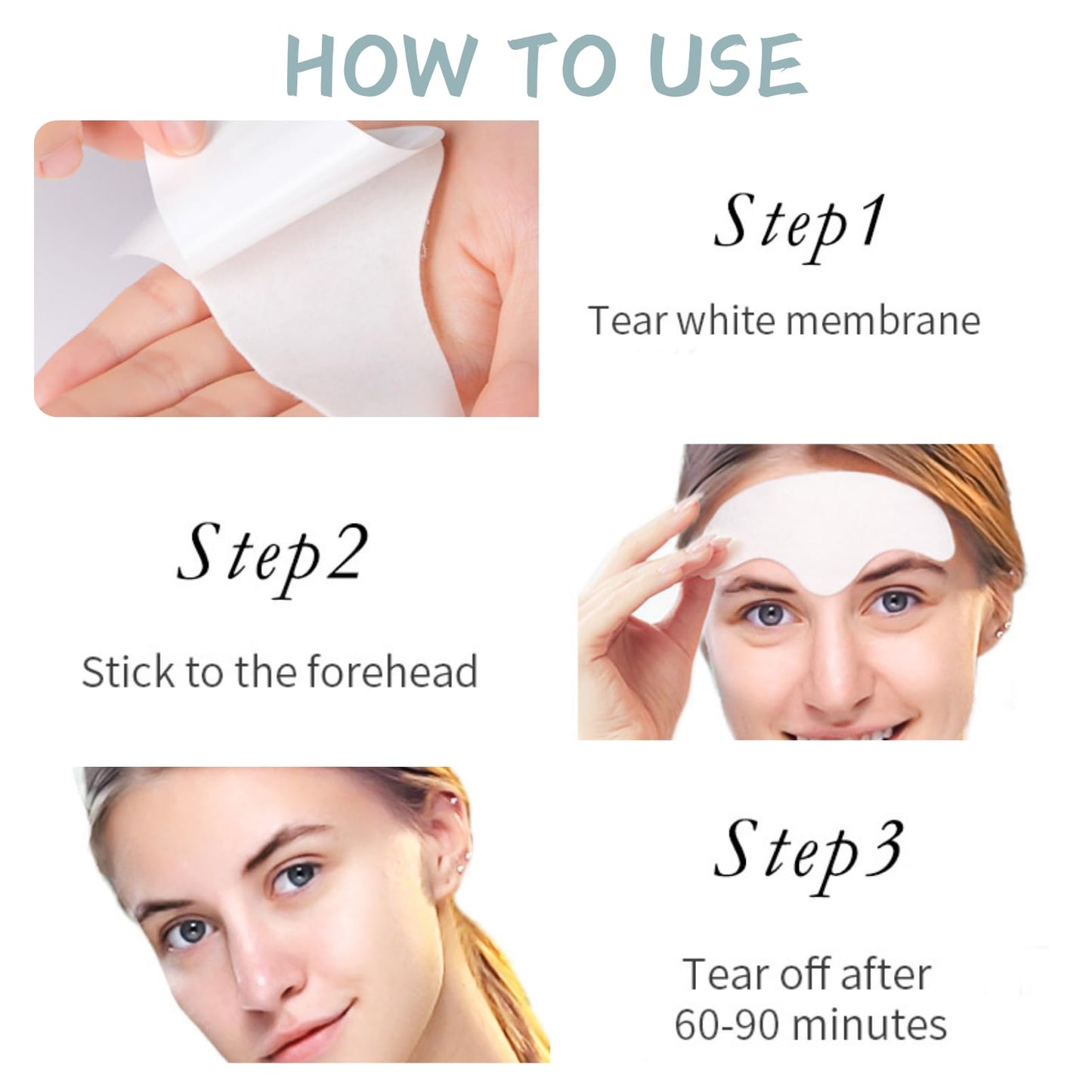 HOW TO USE

Step1

Tear white membrane

Step2

Stick to the forehead

Step3

Tear off after 60-90 minutes