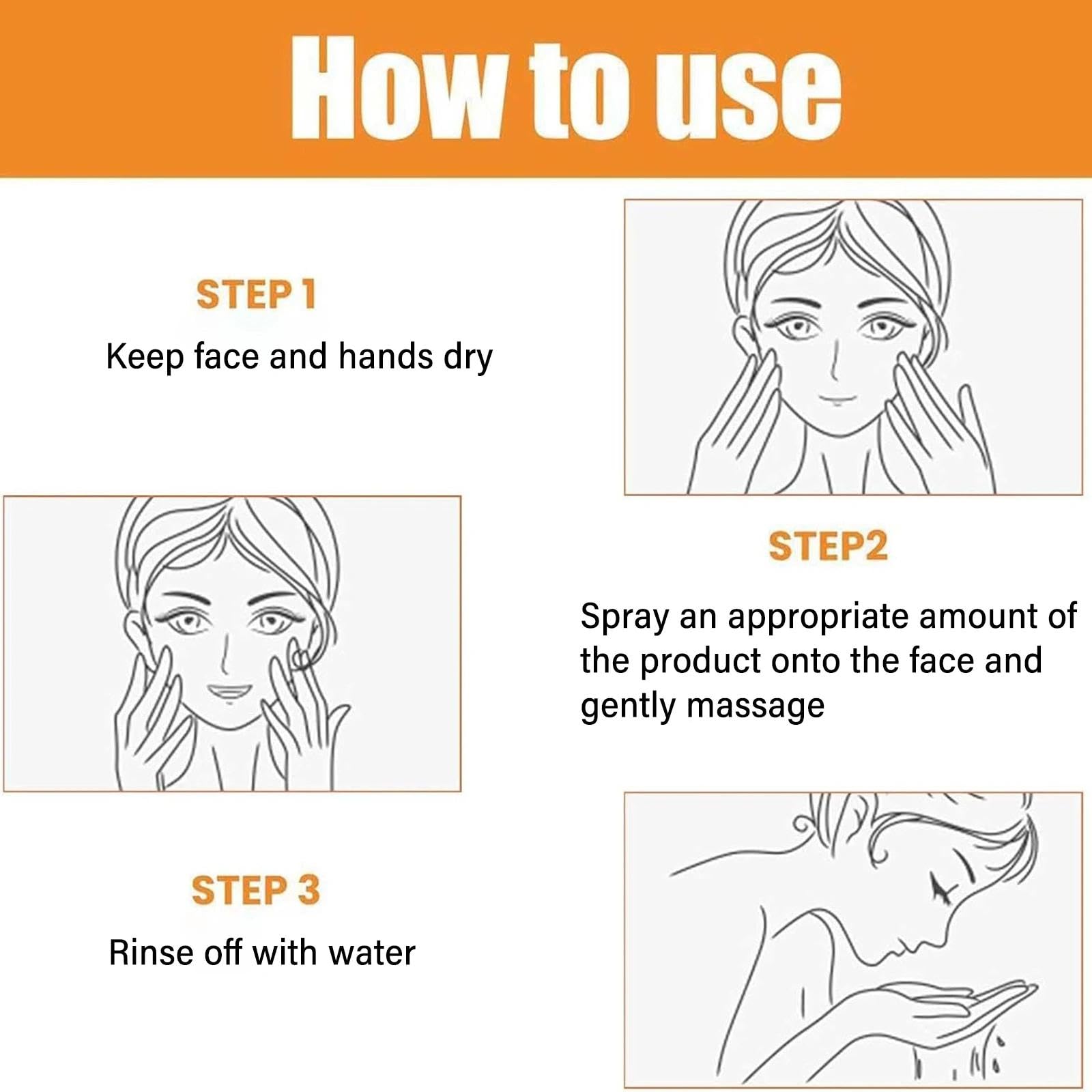 How to use

STEP 1

Keep face and hands dry

STEP2

Spray an appropriate amount of the product onto the face and gently massage

STEP 3

Rinse off with water