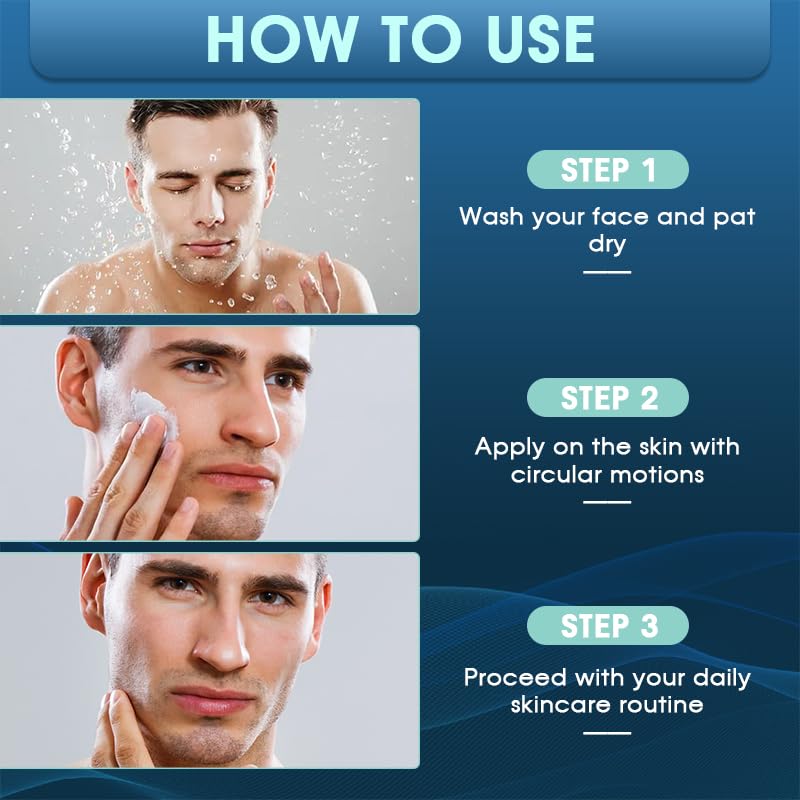 HOW TO USE

STEP 1

Wash your face and pat dry

STEP 2

Apply on the skin with circular motions

STEP 3

Proceed with your daily skincare routine