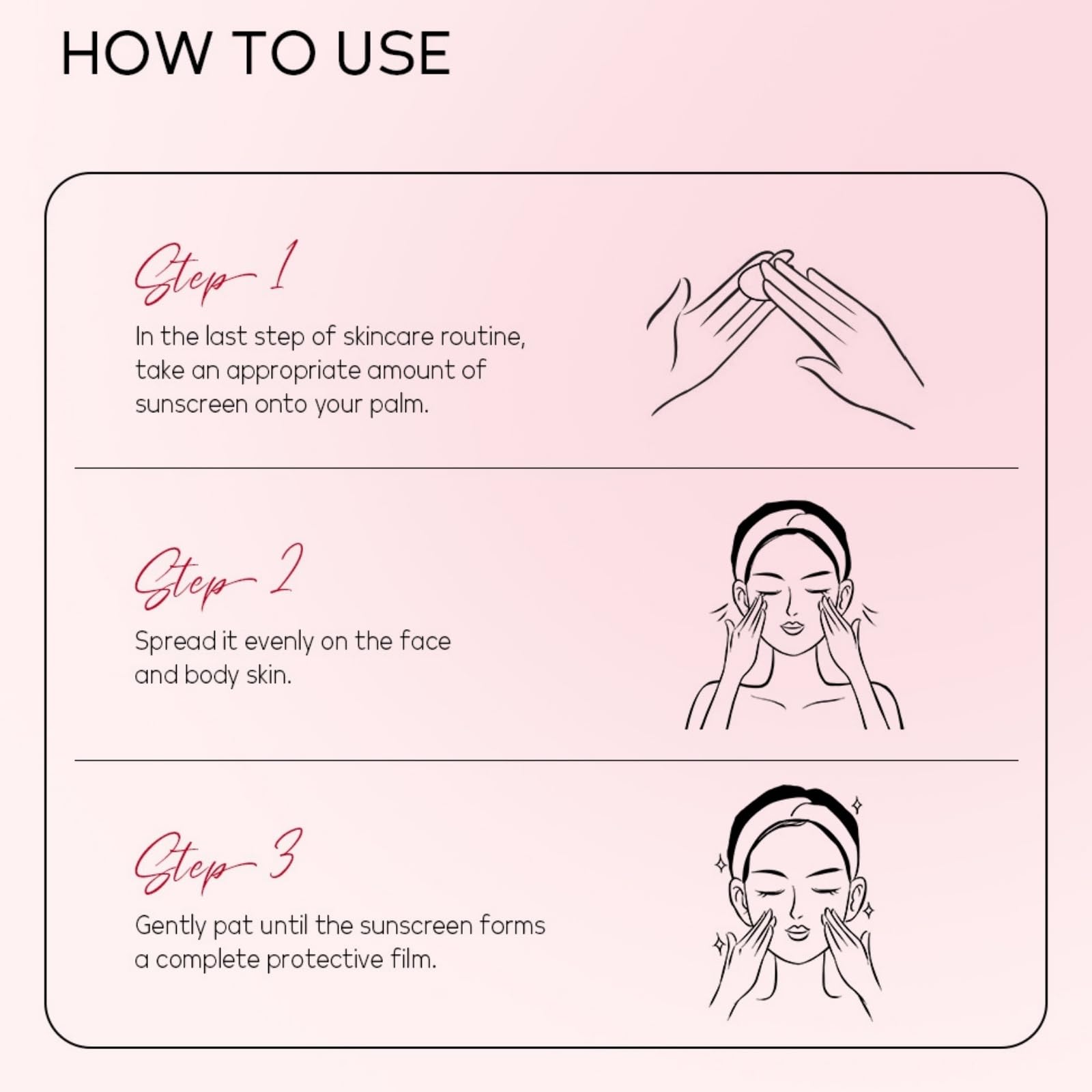 HOW TO USE

Step 1

In the last step of skincare routine, take an appropriate amount of sunscreen onto your palm.

Step 2

Spread it evenly on the face and body skin.

Step 3

Gently pat until the sunscreen forms a complete protective film.