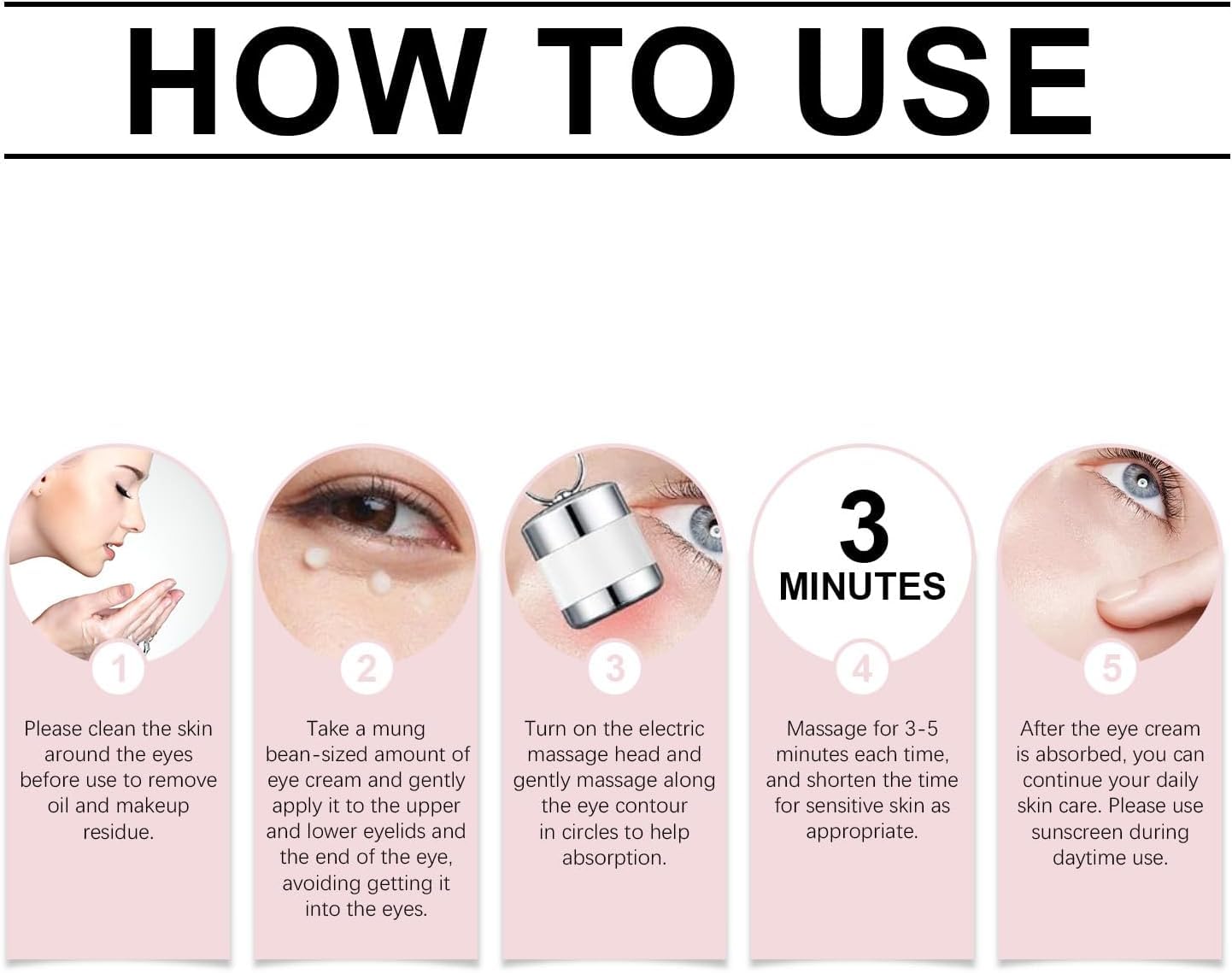 HOW TO USE

1

Please clean the skin around the eyes before use to remove oil and makeup residue.

2

Take a mung bean-sized amount of eye cream and gently apply it to the upper and lower eyelids and the end of the eye, avoiding getting it into the eyes.

3

Turn on the electric massage head and gently massage along the eye contour in circles to help absorption.

3 MINUTES

4

Massage for 3-5 minutes each time, and shorten the time for sensitive skin as appropriate.

5

After the eye cream is absorbed, you can continue your daily skin care. Please use sunscreen during daytime use.