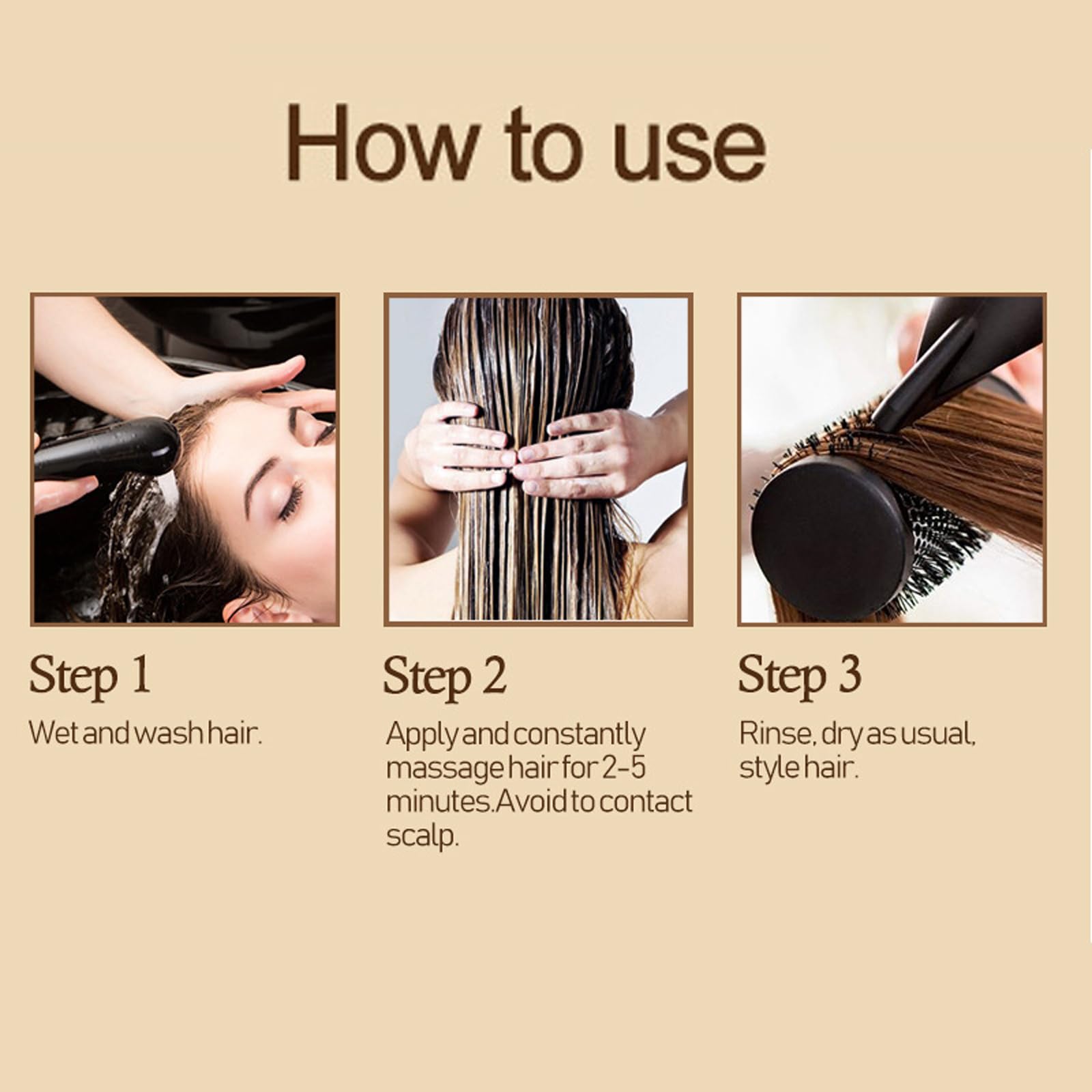 How to use

Step 1

Wet and wash hair.

Step 2

Apply and constantly massage hair for 2-5 minutes.Avoid to contact scalp.

Step 3

Rinse, dry as usual, style hair.