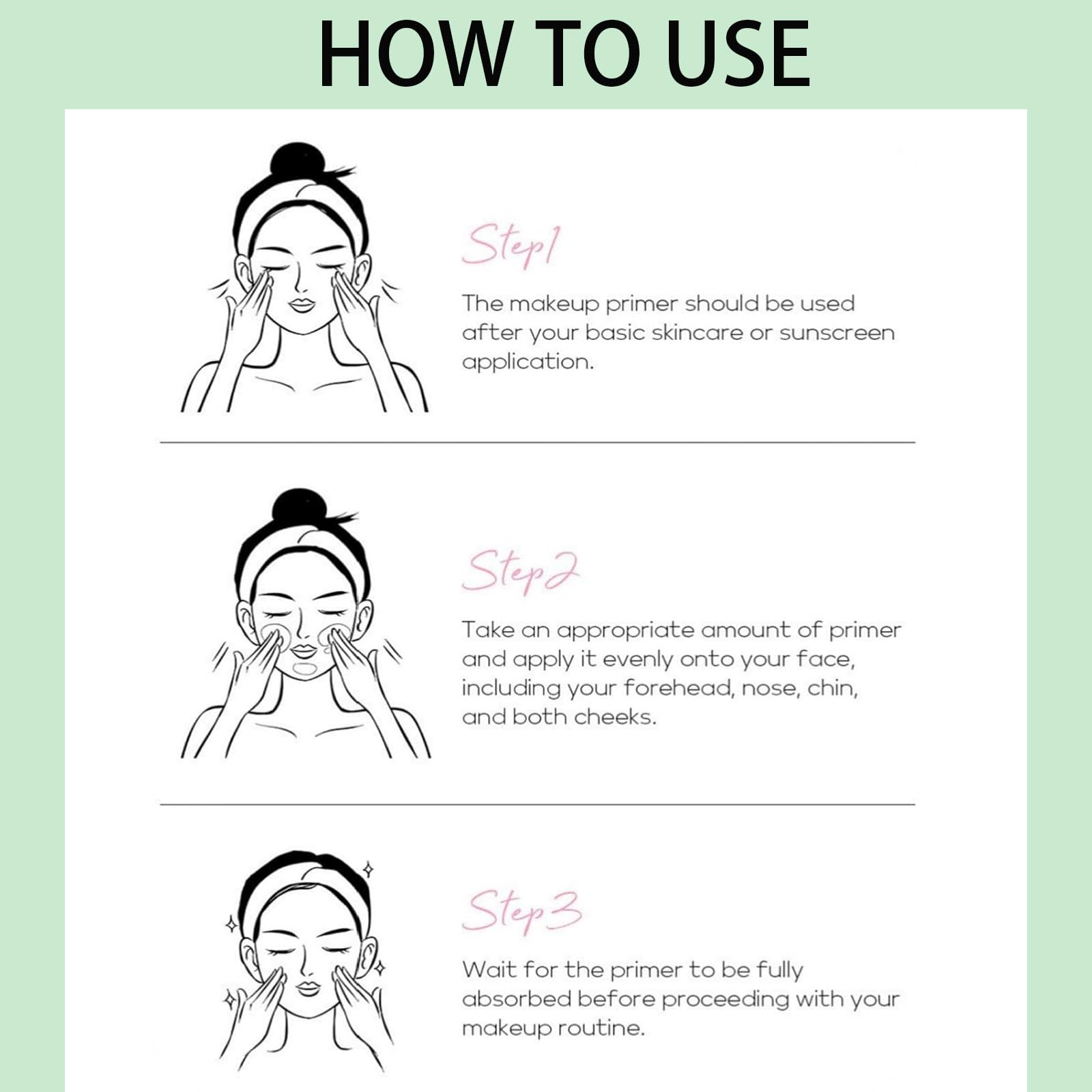 HOW TO USE

Step1

The makeup primer should be used after your basic skincare or sunscreen application.

Step2

Take an appropriate amount of primer and apply it evenly onto your face, including your forehead, nose, chin, and both cheeks.

Step3

Wait for the primer to be fully absorbed before proceeding with your makeup routine.