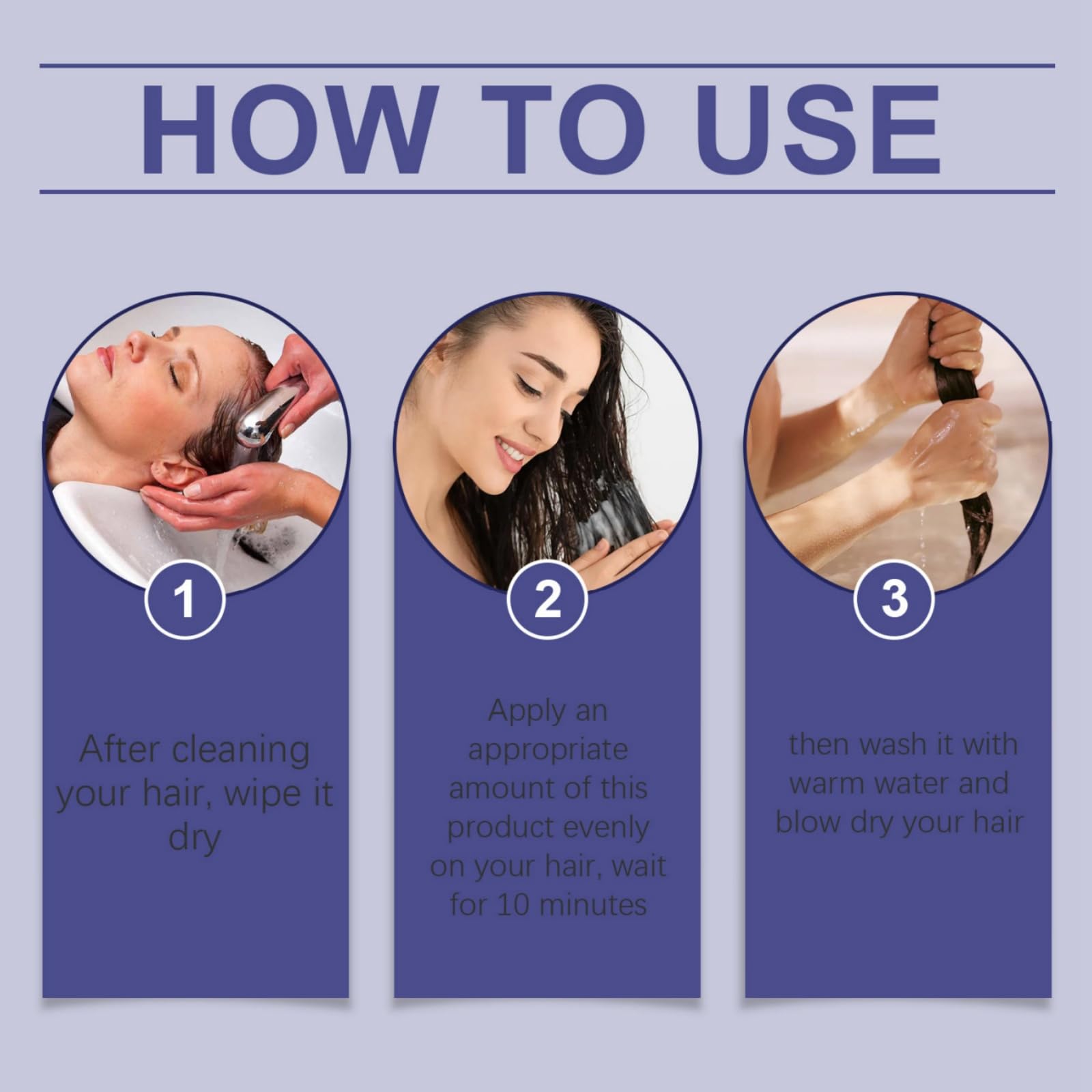 HOW TO USE

1

After cleaning your hair, wipe it dry

2

Apply an appropriate amount of this product evenly on your hair, wait for 10 minutes

3

then wash it with warm water and blow dry your hair