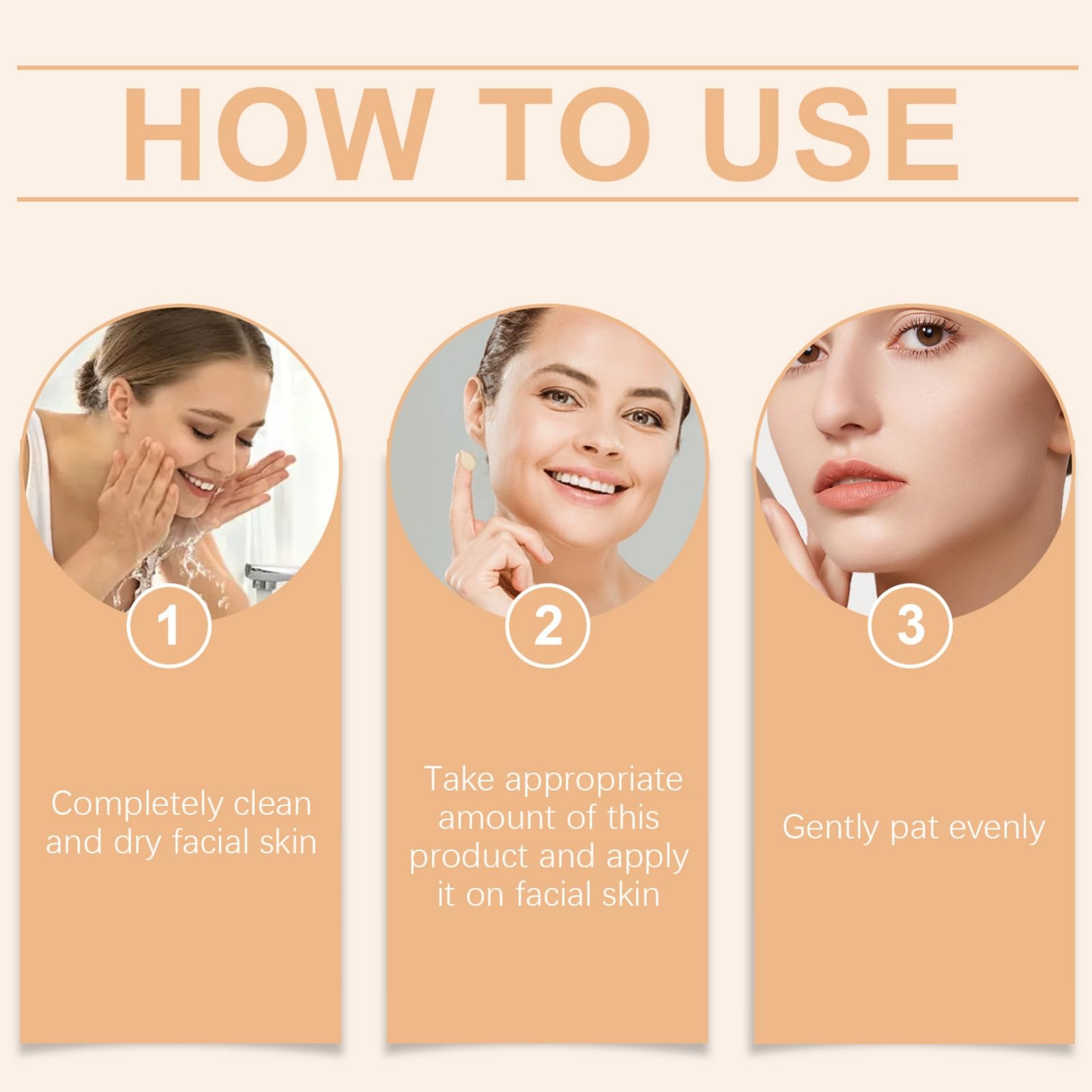 HOW TO USE

1

Completely clean and dry facial skin

2

Take appropriate amount of this product and apply it on facial skin

3

Gently pat evenly