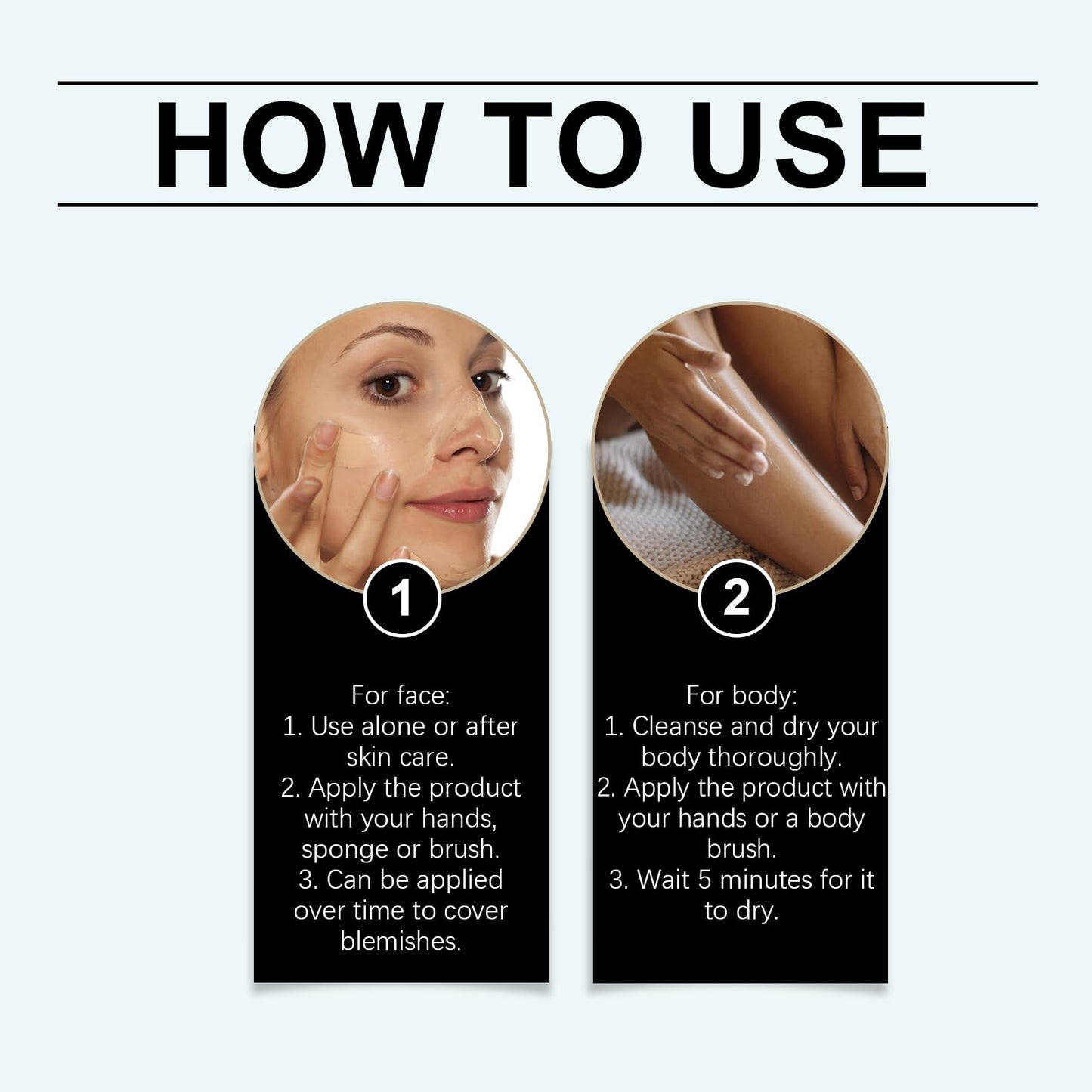 HOW TO USE

1

For face:
1. Use alone or after skin care.
2. Apply the product with your hands, sponge or brush.
3. Can be applied over time to cover blemishes.

2

For body:
1. Cleanse and dry your body thoroughly.
2. Apply the product with your hands or a body brush.
3. Wait 5 minutes for it to dry.