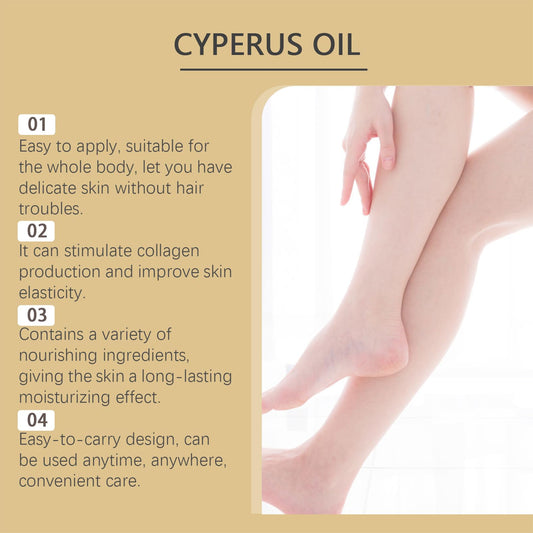 CYPERUS OIL

01
Easy to apply, suitable for the whole body, let you have delicate skin without hair troubles.

02
It can stimulate collagen production and improve skin elasticity.

03
Contains a variety of nourishing ingredients, giving the skin a long-lasting moisturizing effect.

04
Easy-to-carry design, can be used anytime, anywhere, convenient care.