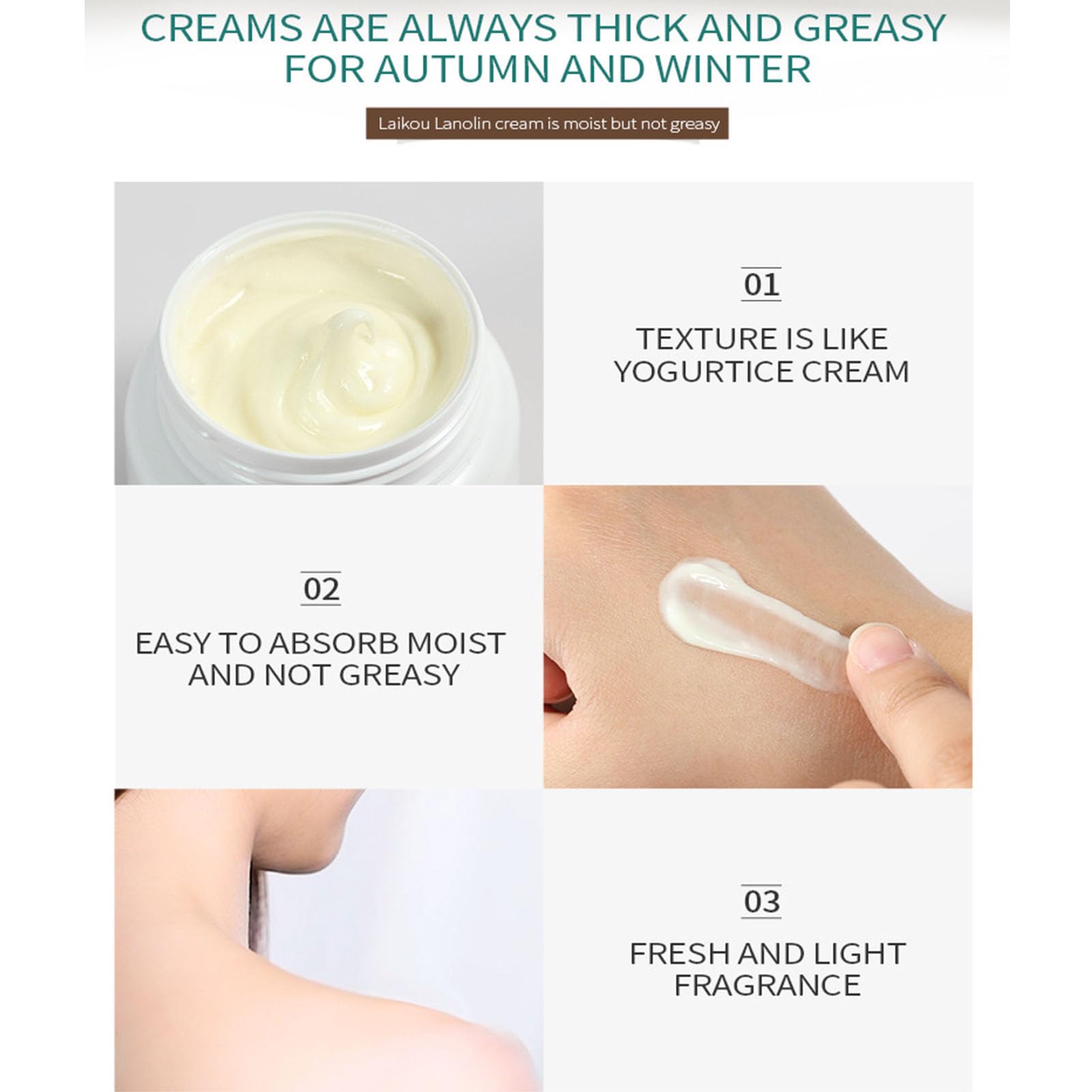 CREAMS ARE ALWAYS THICK AND GREASY FOR AUTUMN AND WINTER

Laikou Lanolin cream is moist but not greasy

01

TEXTURE IS LIKE YOGURTICE CREAM

02

EASY TO ABSORB MOIST AND NOT GREASY

03

FRESH AND LIGHT FRAGRANCE