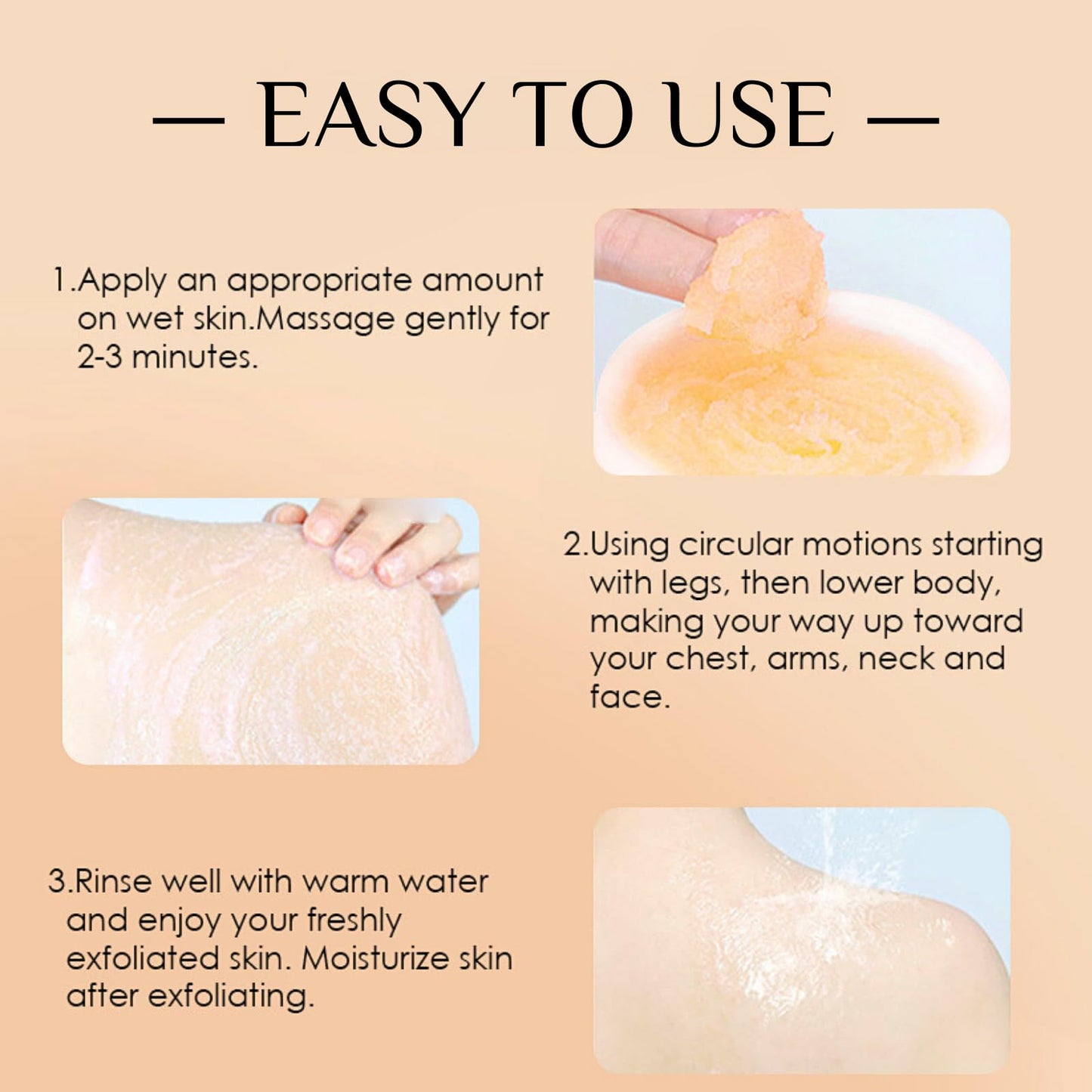 — EASY TO USE —

1.Apply an appropriate amount on wet skin.Massage gently for 2-3 minutes.

2.Using circular motions starting with legs, then lower body, making your way up toward your chest, arms, neck and face.

3.Rinse well with warm water and enjoy your freshly exfoliated skin. Moisturize skin after exfoliating.