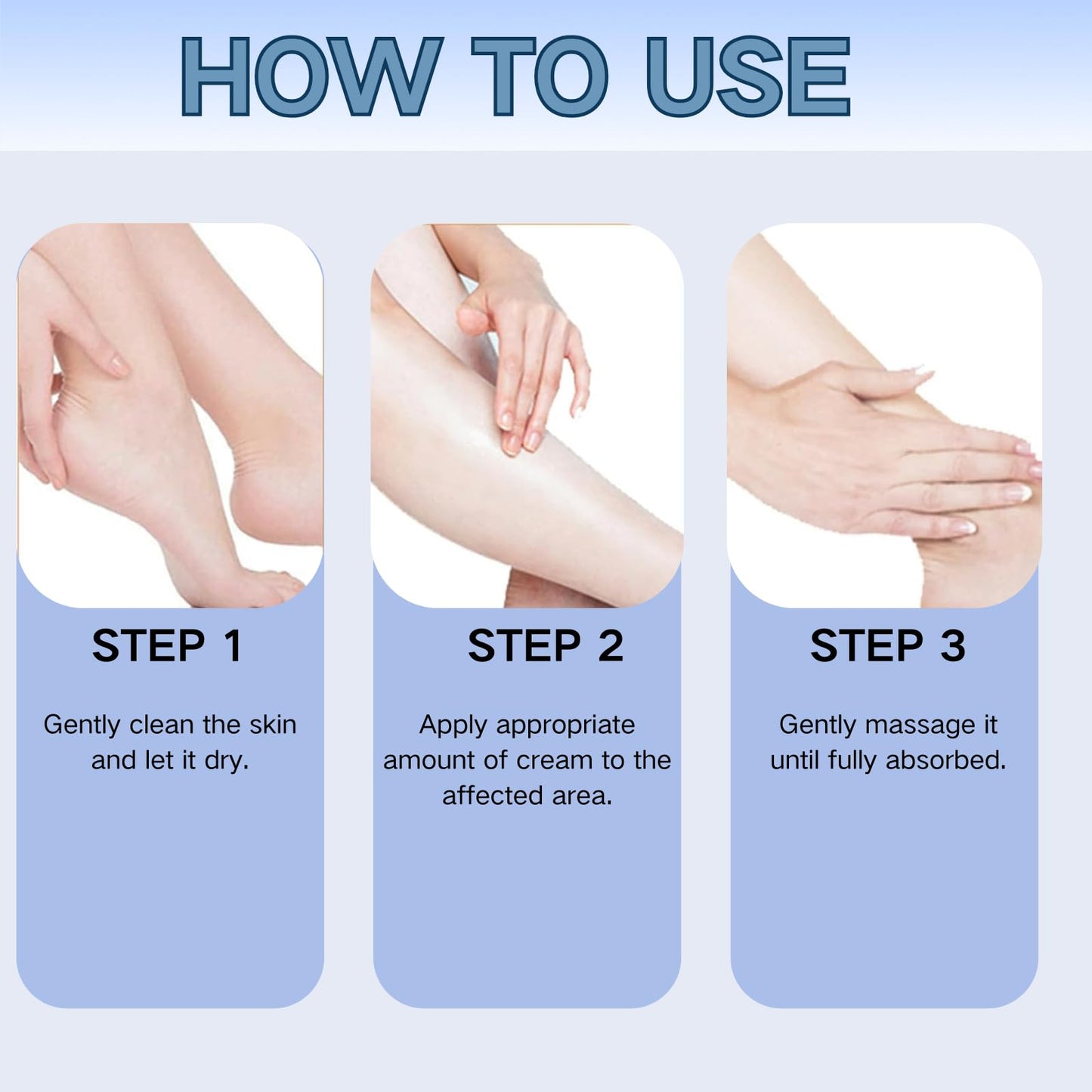 HOW TO USE

STEP 1

Gently clean the skin and let it dry.

STEP 2

Apply appropriate amount of cream to the affected area.

STEP 3

Gently massage it until fully absorbed.