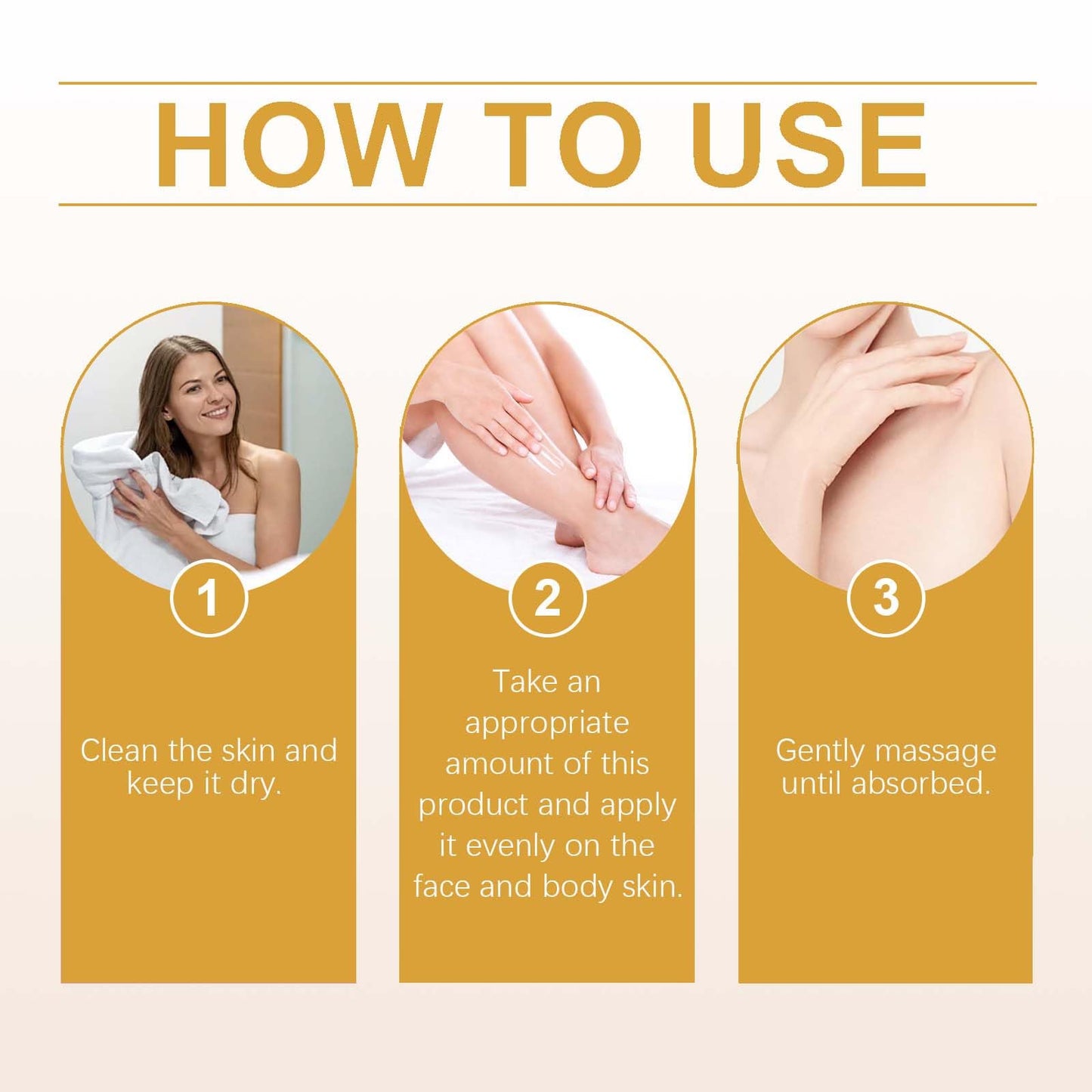 HOW TO USE

1

Clean the skin and keep it dry.

2

Take an appropriate amount of this product and apply it evenly on the face and body skin.

3

Gently massage until absorbed.