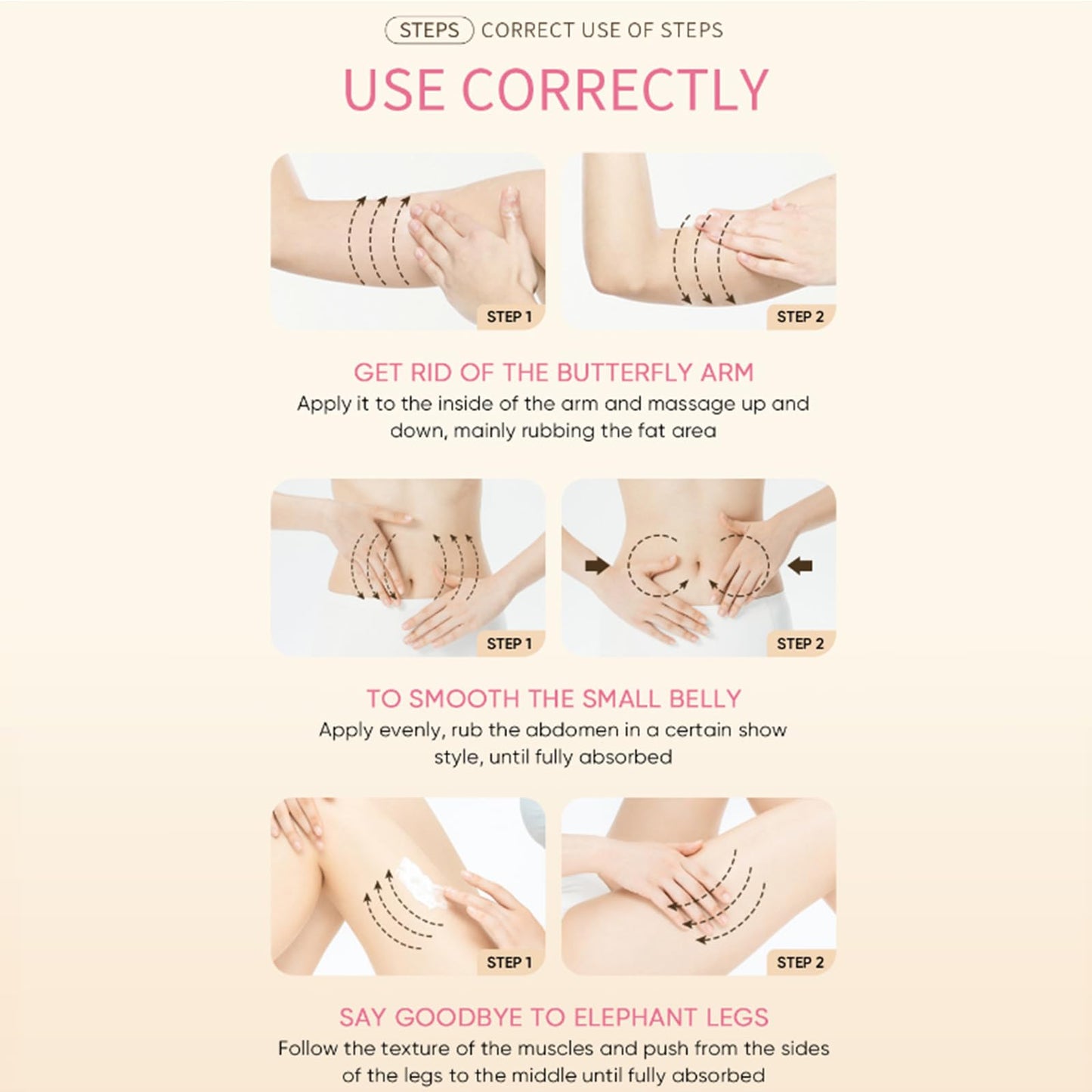 STEPS CORRECT USE OF STEPS

USE CORRECTLY

STEP 1

STEP 2

GET RID OF THE BUTTERFLY ARM
Apply it to the inside of the arm and massage up and down, mainly rubbing the fat area

STEP 1

STEP 2

TO SMOOTH THE SMALL BELLY
Apply evenly, rub the abdomen in a certain show style, until fully absorbed

STEP 1

STEP 2

SAY GOODBYE TO ELEPHANT LEGS
Follow the texture of the muscles and push from the sides of the legs to the middle until fully absorbed