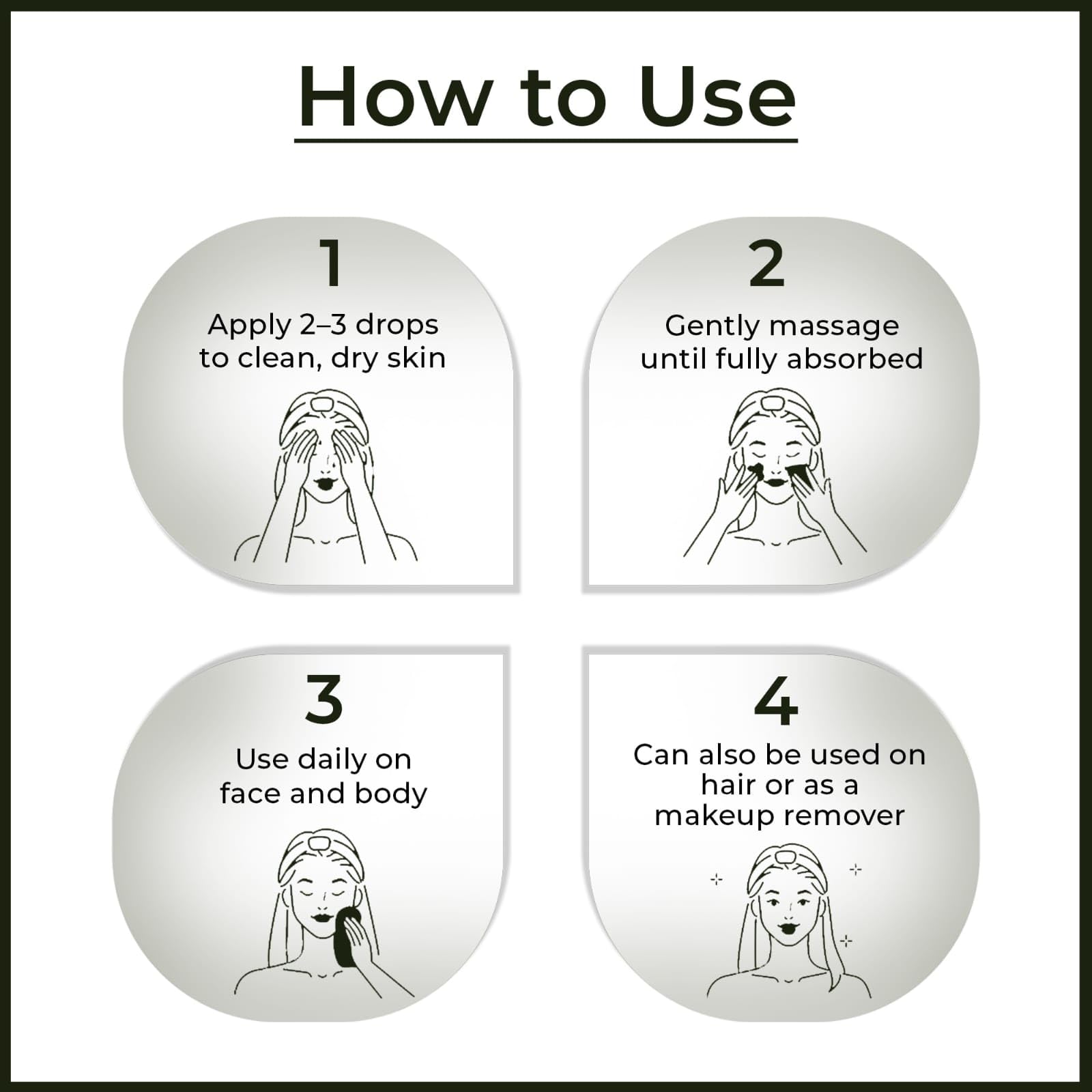 How to Use

1
Apply 2–3 drops to clean, dry skin

2
Gently massage until fully absorbed

3
Use daily on face and body

4
Can also be used on hair or as a makeup remover