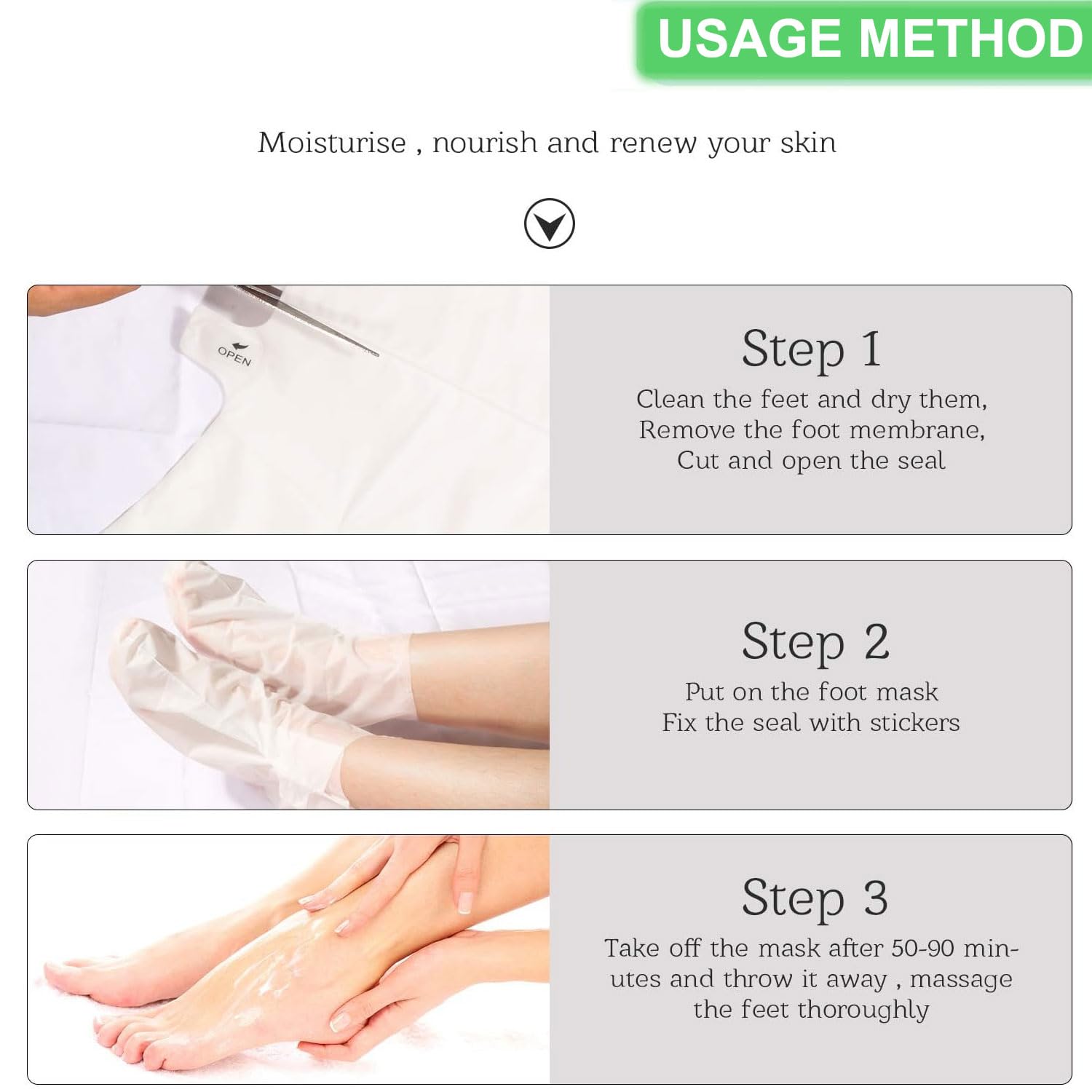 USAGE METHOD

Moisturise , nourish and renew your skin

OPEN

Step 1
Clean the feet and dry them,
Remove the foot membrane,
Cut and open the seal

Step 2
Put on the foot mask
Fix the seal with stickers

Step 3
Take off the mask after 50-90 minutes and throw it away , massage the feet thoroughly