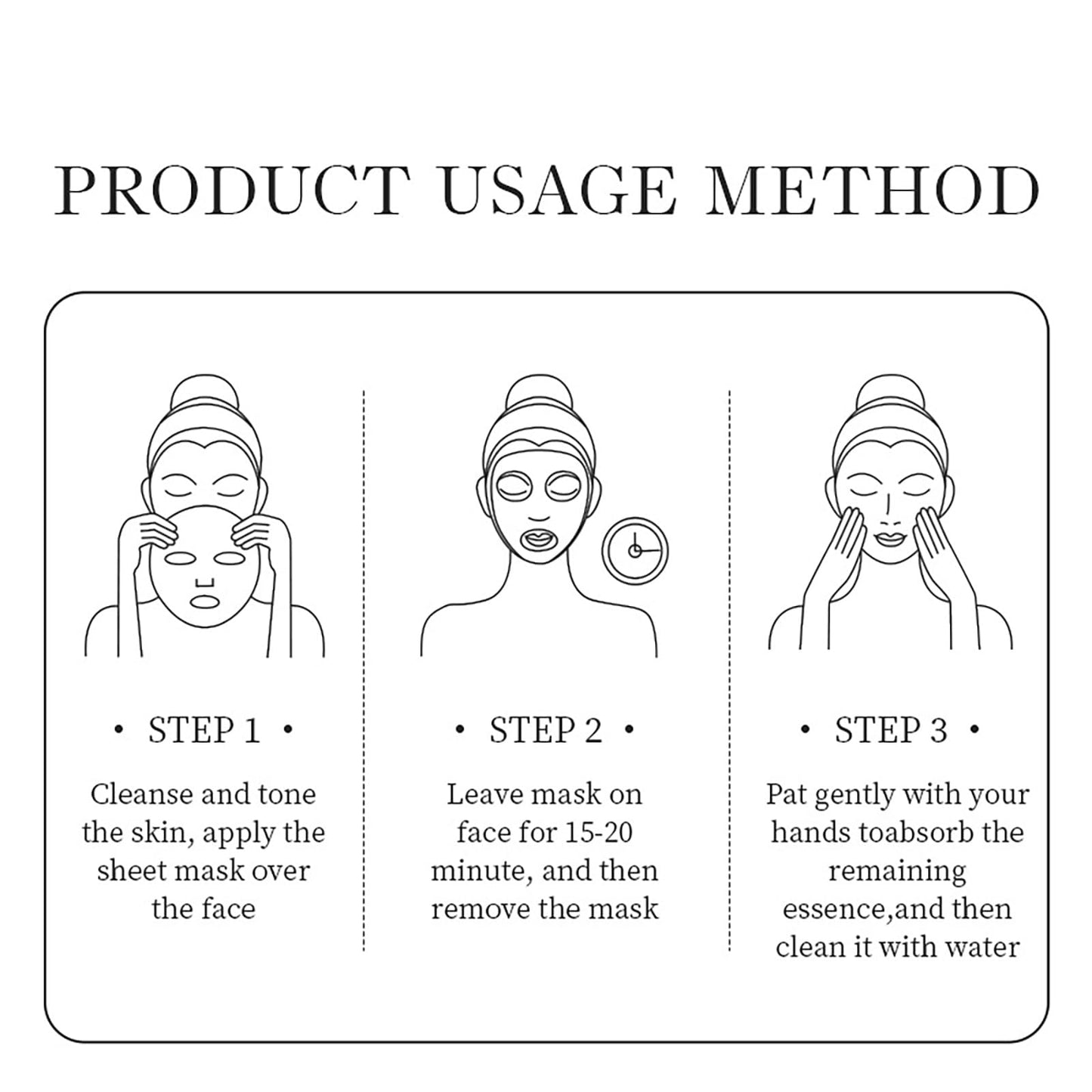 PRODUCT USAGE METHOD

• STEP 1 •

Cleanse and tone the skin, apply the sheet mask over the face

• STEP 2 •

Leave mask on face for 15-20 minute, and then remove the mask

• STEP 3 •

Pat gently with your hands toabsorb the remaining essence,and then clean it with water