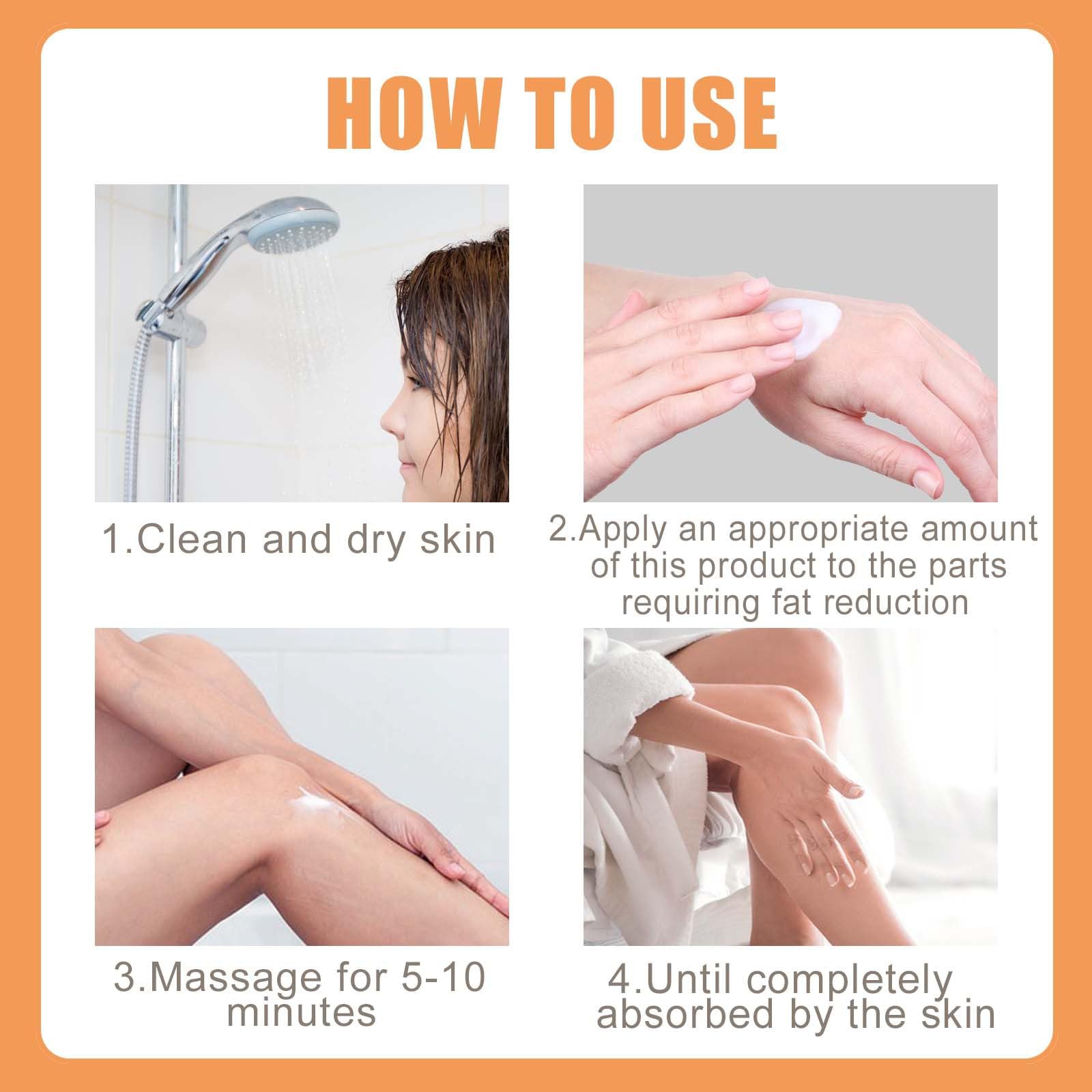 HOW TO USE

1.Clean and dry skin

2.Apply an appropriate amount of this product to the parts requiring fat reduction

3.Massage for 5-10 minutes

4.Until completely absorbed by the skin