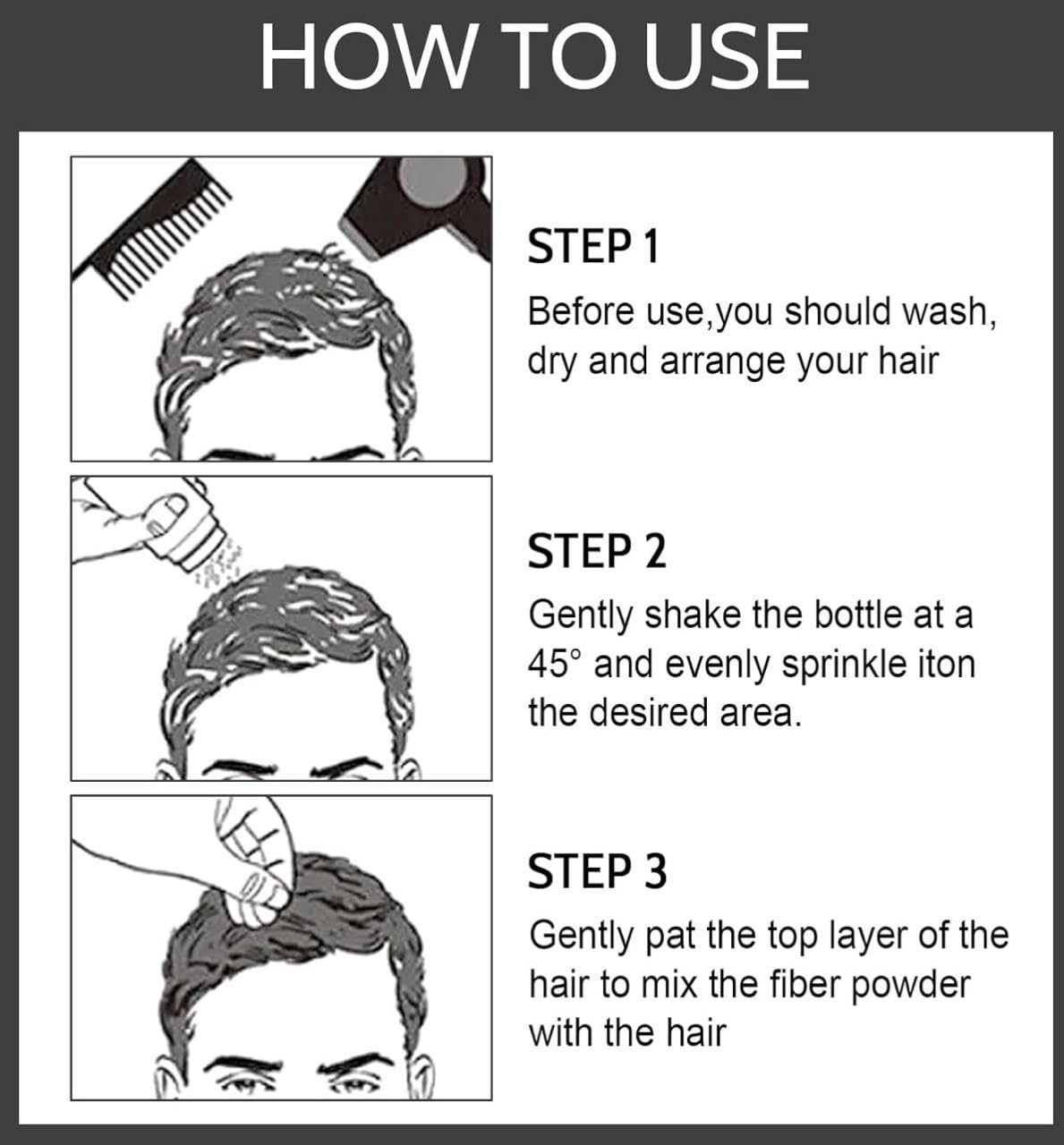 HOW TO USE

STEP 1
Before use,you should wash, dry and arrange your hair

STEP 2
Gently shake the bottle at a 45° and evenly sprinkle iton the desired area.

STEP 3
Gently pat the top layer of the hair to mix the fiber powder with the hair