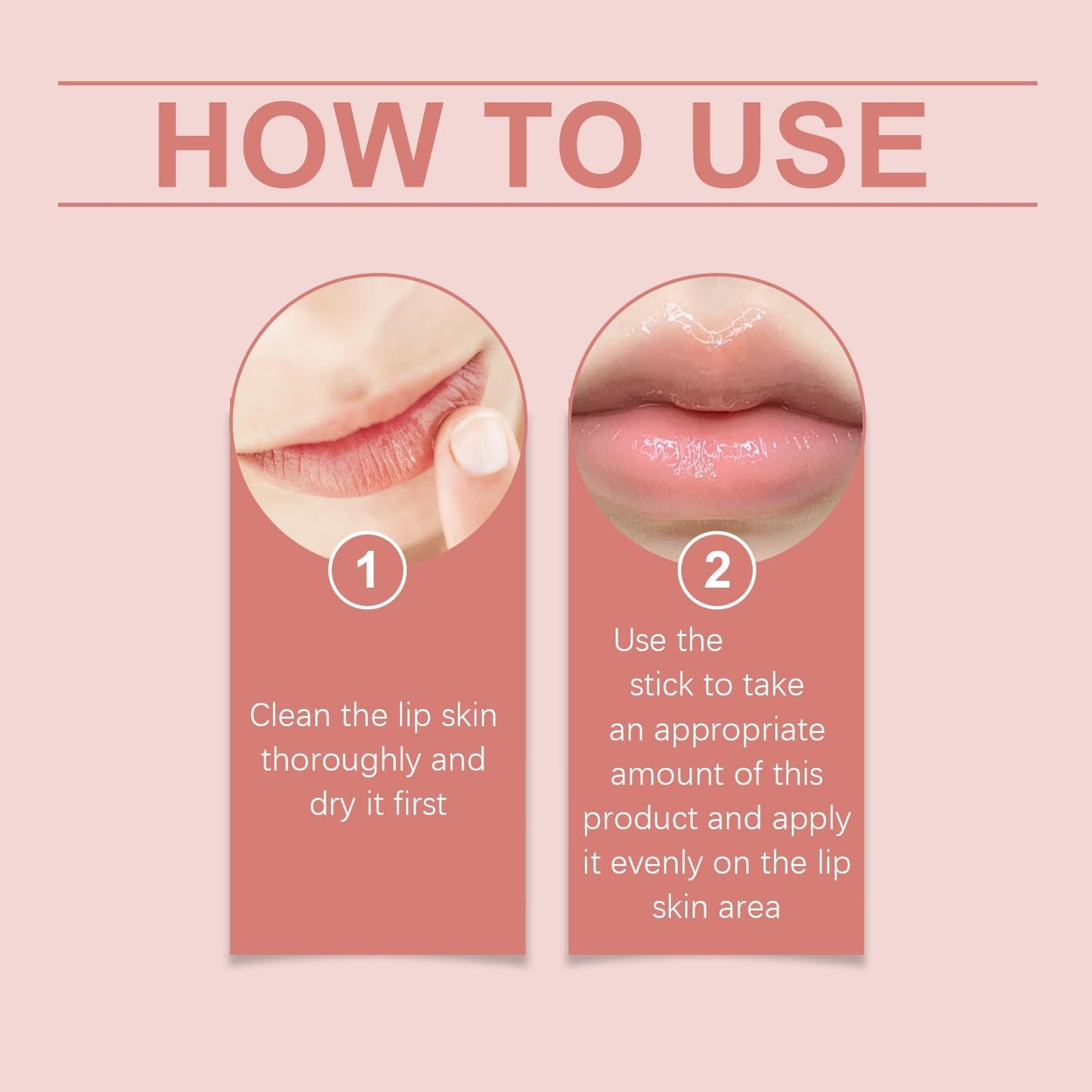 HOW TO USE

1

Clean the lip skin thoroughly and dry it first

2

Use the stick to take an appropriate amount of this product and apply it evenly on the lip skin area