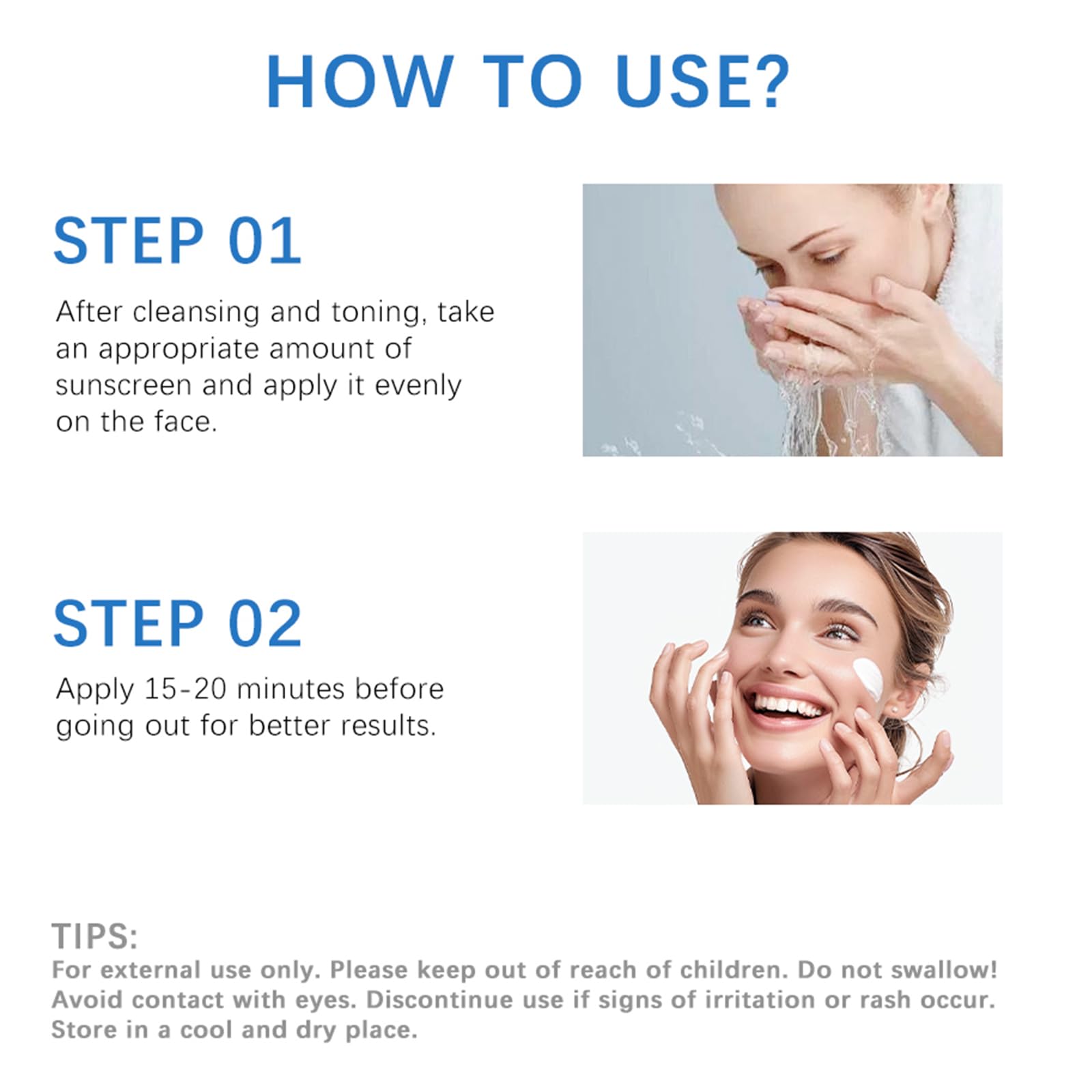 HOW TO USE?

STEP 01

After cleansing and toning, take an appropriate amount of sunscreen and apply it evenly on the face.

STEP 02

Apply 15-20 minutes before going out for better results.

TIPS:
For external use only. Please keep out of reach of children. Do not swallow! Avoid contact with eyes. Discontinue use if signs of irritation or rash occur. Store in a cool and dry place.