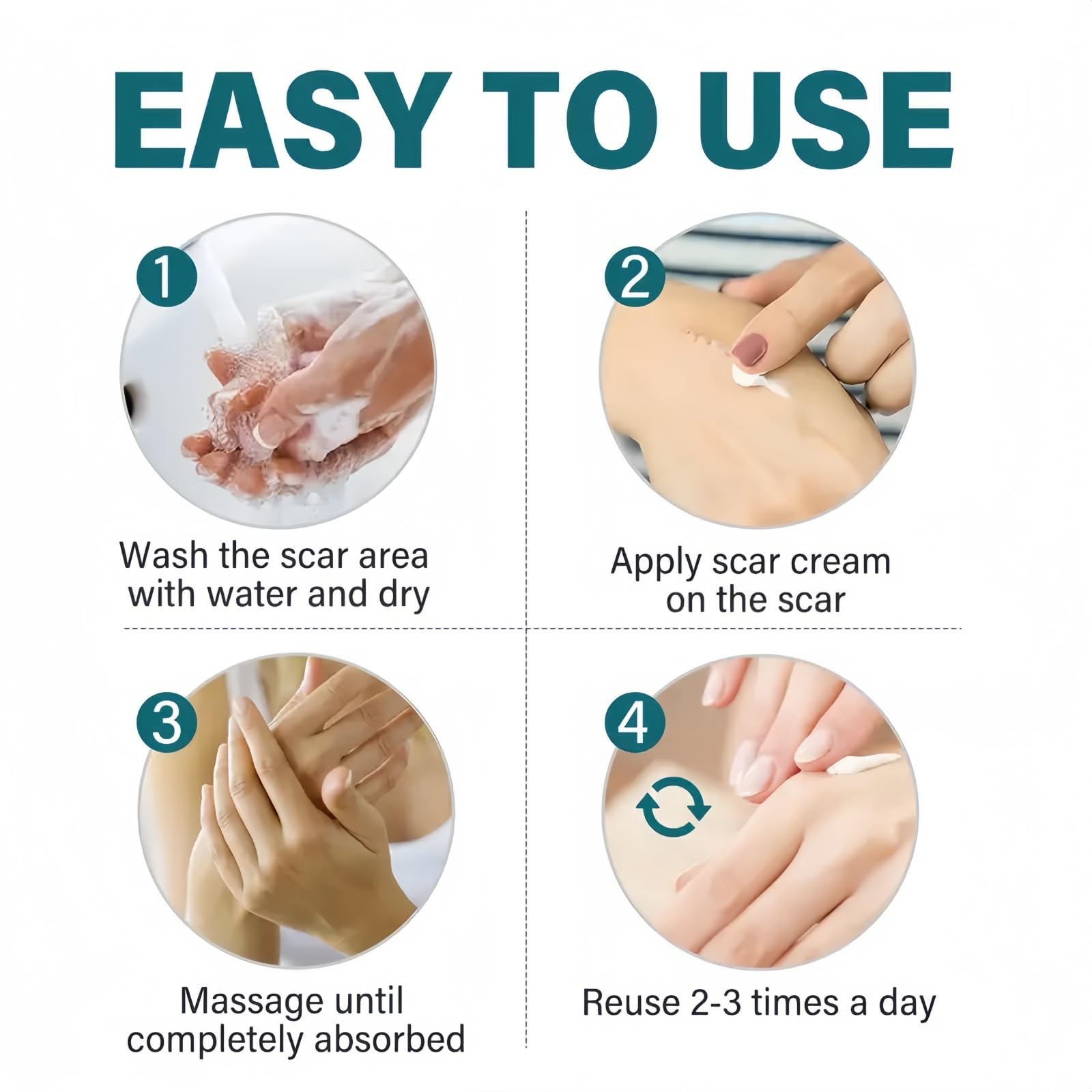 EASY TO USE

1

Wash the scar area with water and dry

2

Apply scar cream on the scar

3

Massage until completely absorbed

4

Reuse 2-3 times a day