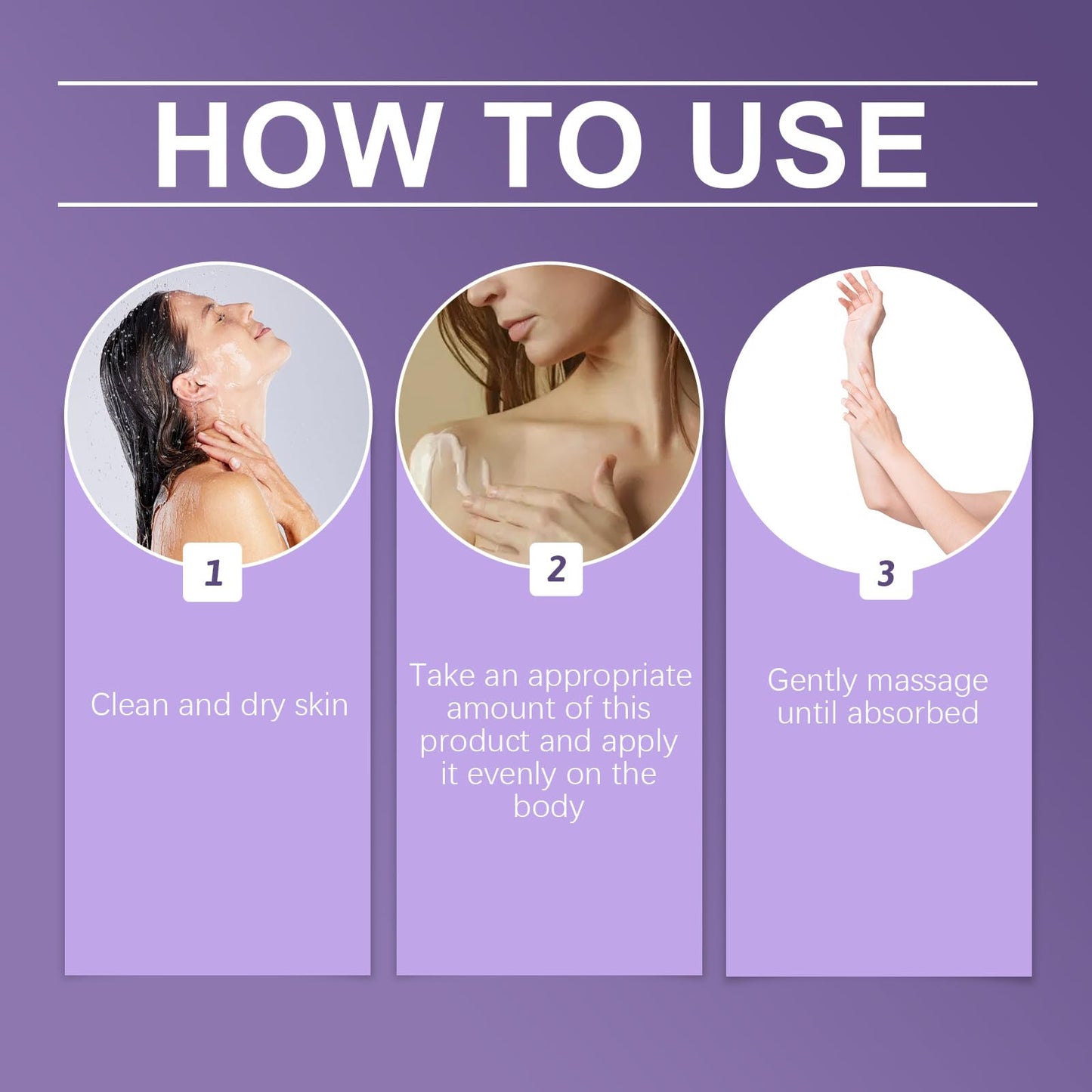 HOW TO USE

1

Clean and dry skin

2

Take an appropriate amount of this product and apply it evenly on the body

3

Gently massage until absorbed