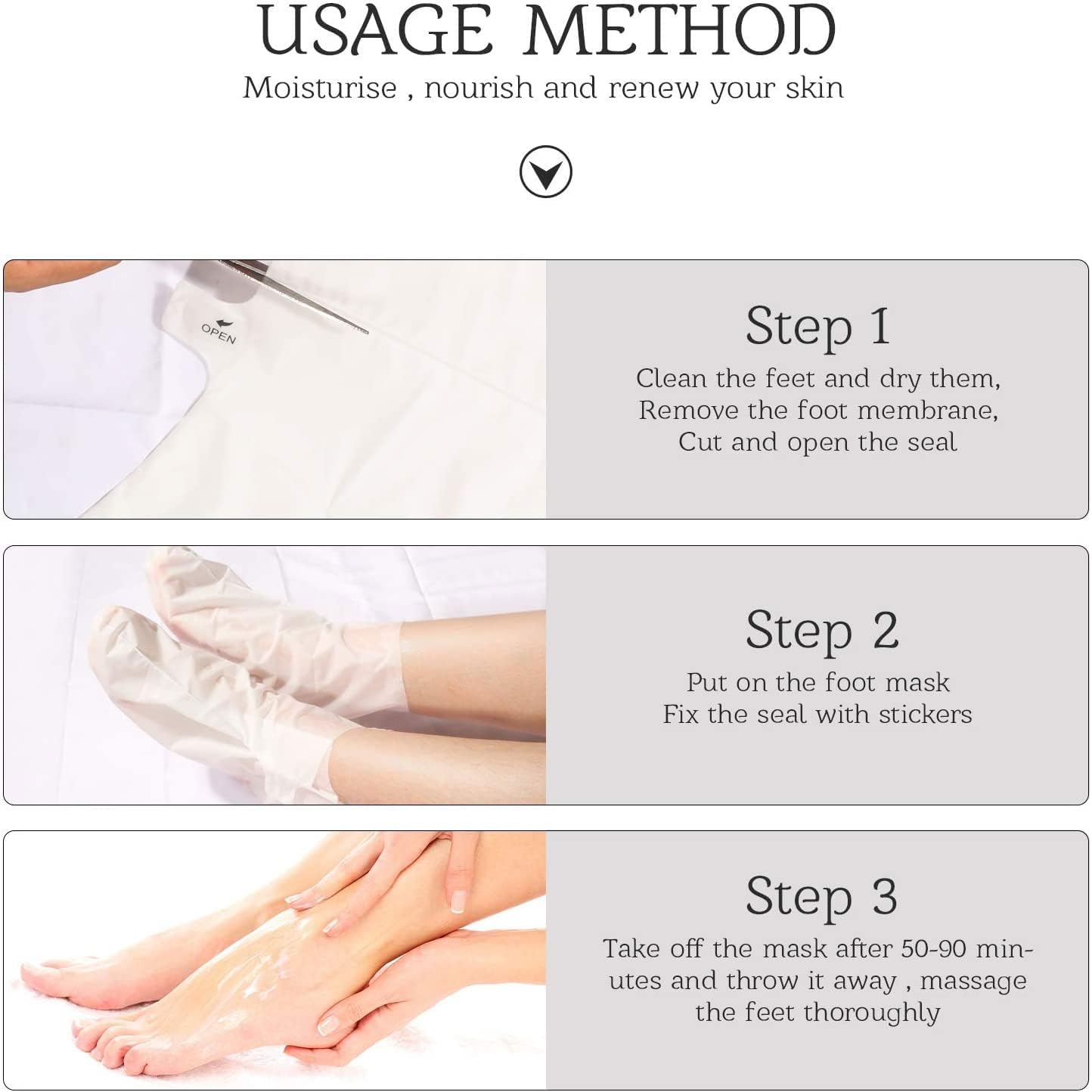 USAGE METHOD
Moisturise , nourish and renew your skin

OPEN

Step 1
Clean the feet and dry them, Remove the foot membrane, Cut and open the seal

Step 2
Put on the foot mask
Fix the seal with stickers

Step 3
Take off the mask after 50-90 minutes and throw it away , massage the feet thoroughly