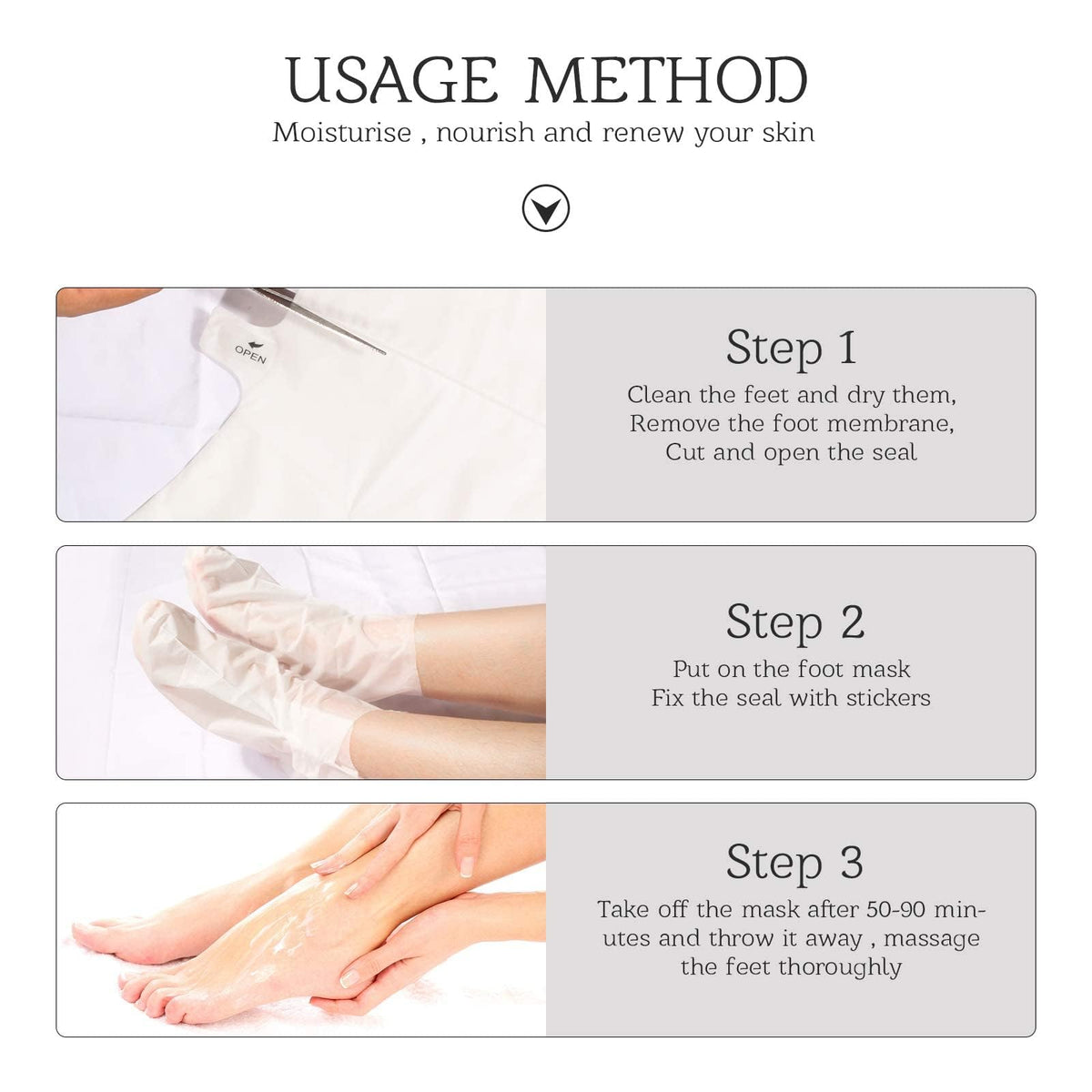 USAGE METHOD
Moisturise , nourish and renew your skin

OPEN

Step 1
Clean the feet and dry them, Remove the foot membrane, Cut and open the seal

Step 2
Put on the foot mask
Fix the seal with stickers

Step 3
Take off the mask after 50-90 minutes and throw it away , massage the feet thoroughly