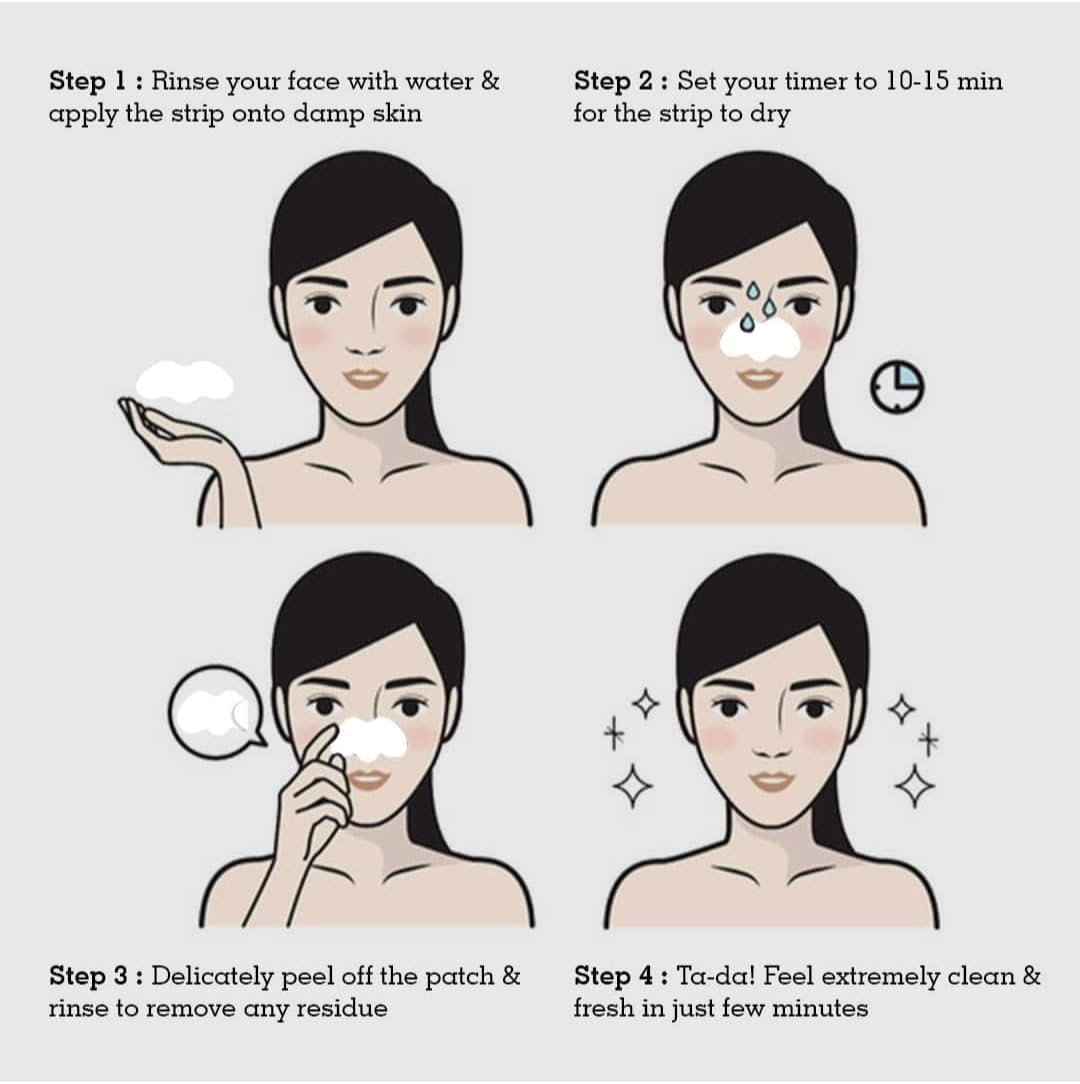 Step 1 : Rinse your face with water & apply the strip onto damp skin

Step 2 : Set your timer to 10-15 min for the strip to dry

Step 3 : Delicately peel off the patch & rinse to remove any residue

Step 4 : Ta-da! Feel extremely clean & fresh in just few minutes