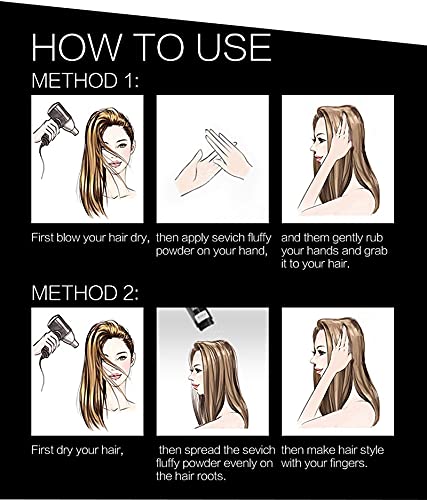 HOW TO USE

METHOD 1:

First blow your hair dry,

then apply sevich fluffy powder on your hand,

and them gently rub your hands and grab it to your hair.

METHOD 2:

First dry your hair,

then spread the sevich fluffy powder evenly on the hair roots.

then make hair style with your fingers.