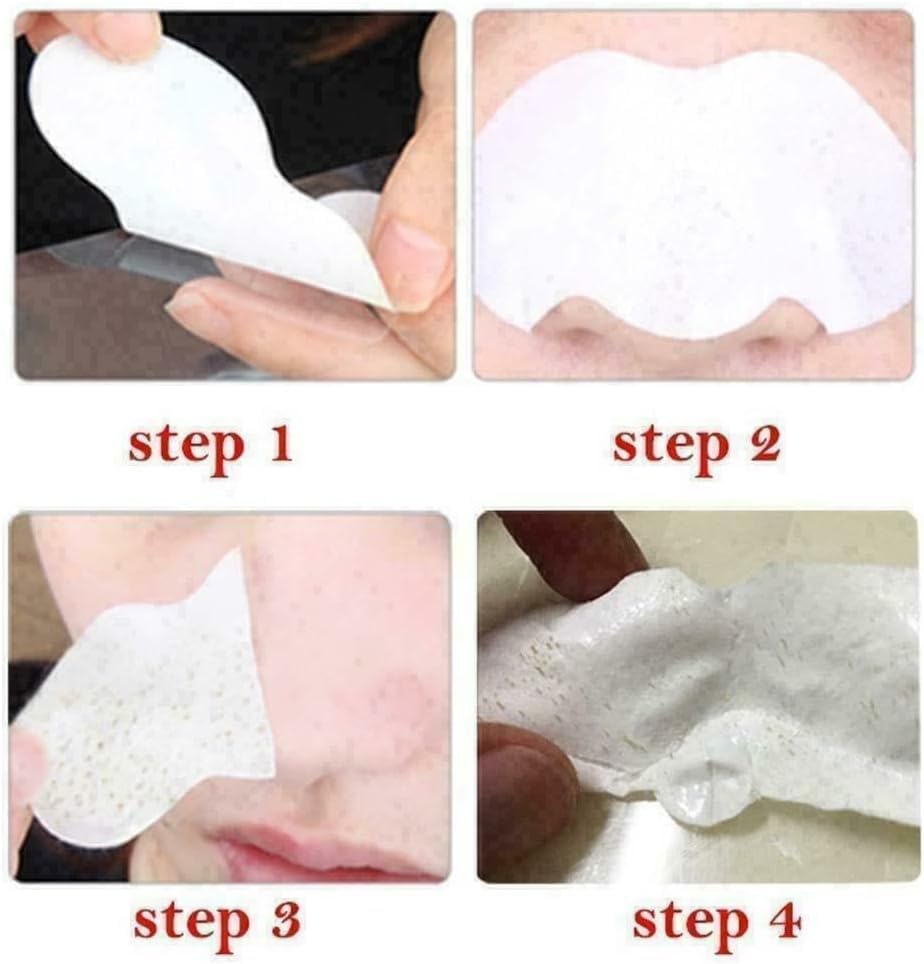 step 1

step 2

step 3

step 4