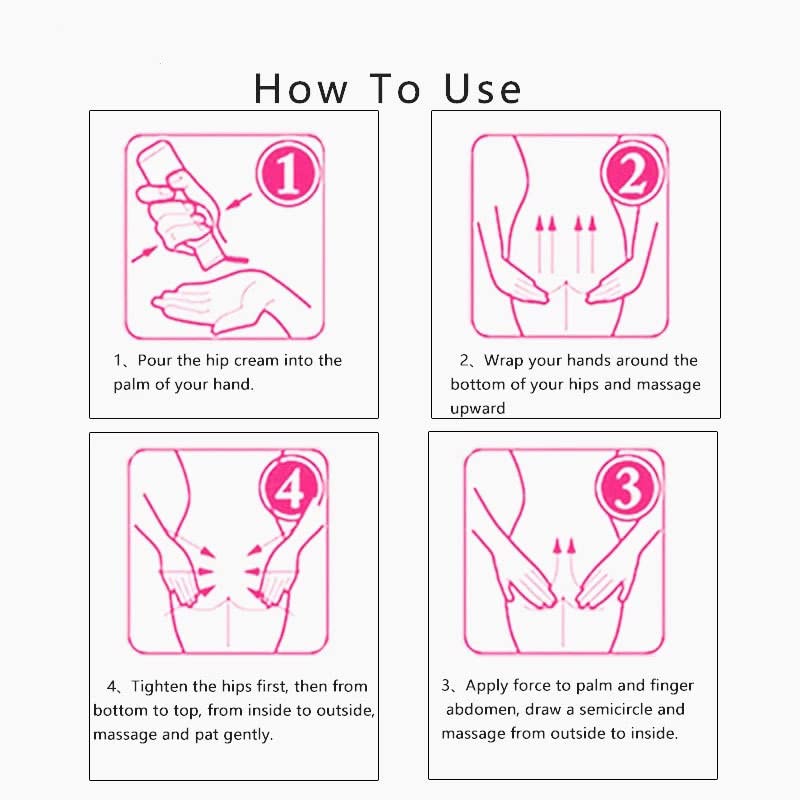 How To Use

1

1、Pour the hip cream into the palm of your hand.

2

2、Wrap your hands around the bottom of your hips and massage upward

4

4、Tighten the hips first, then from bottom to top, from inside to outside, massage and pat gently.

3

3、Apply force to palm and finger abdomen, draw a semicircle and massage from outside to inside.